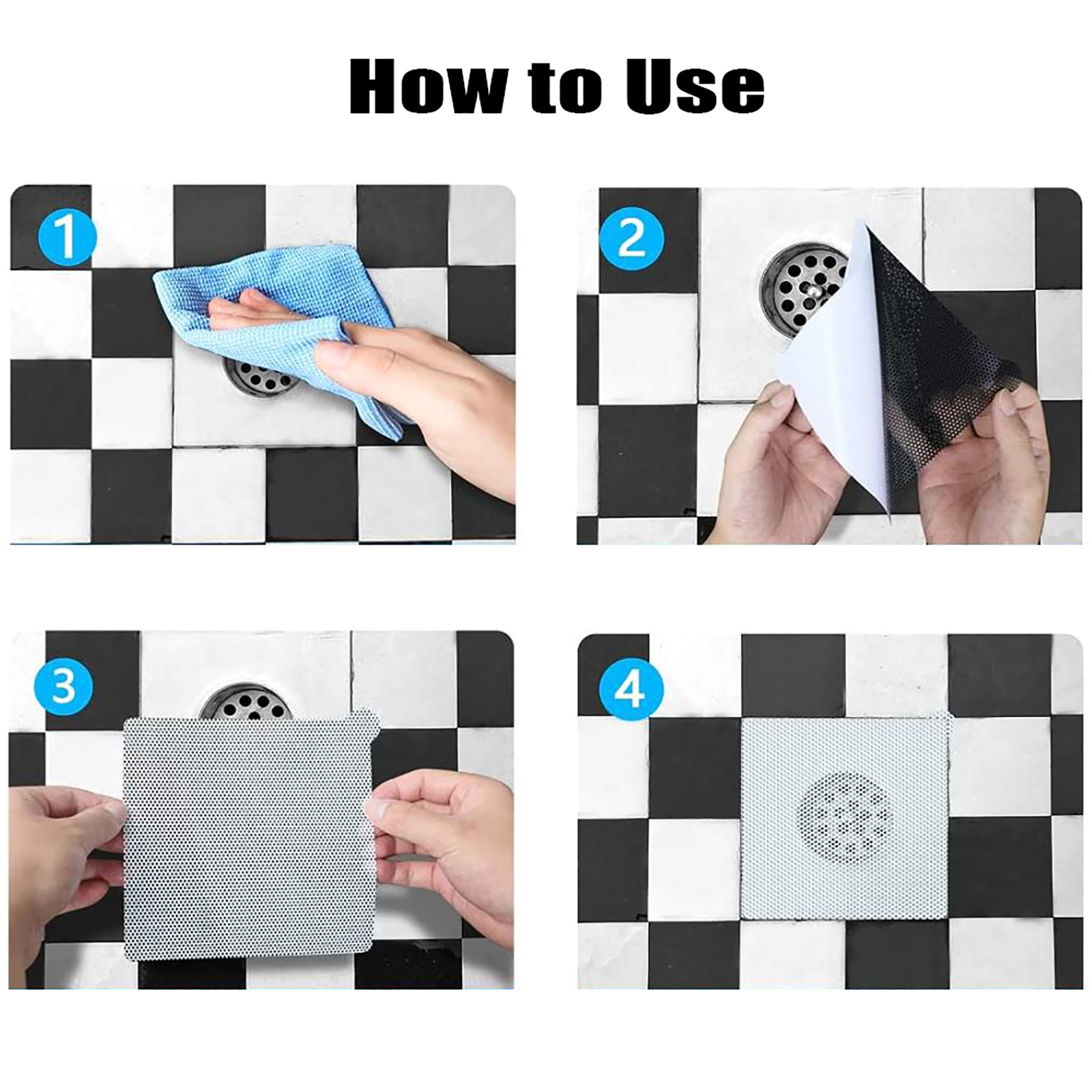 How to Use

1

2

3

4