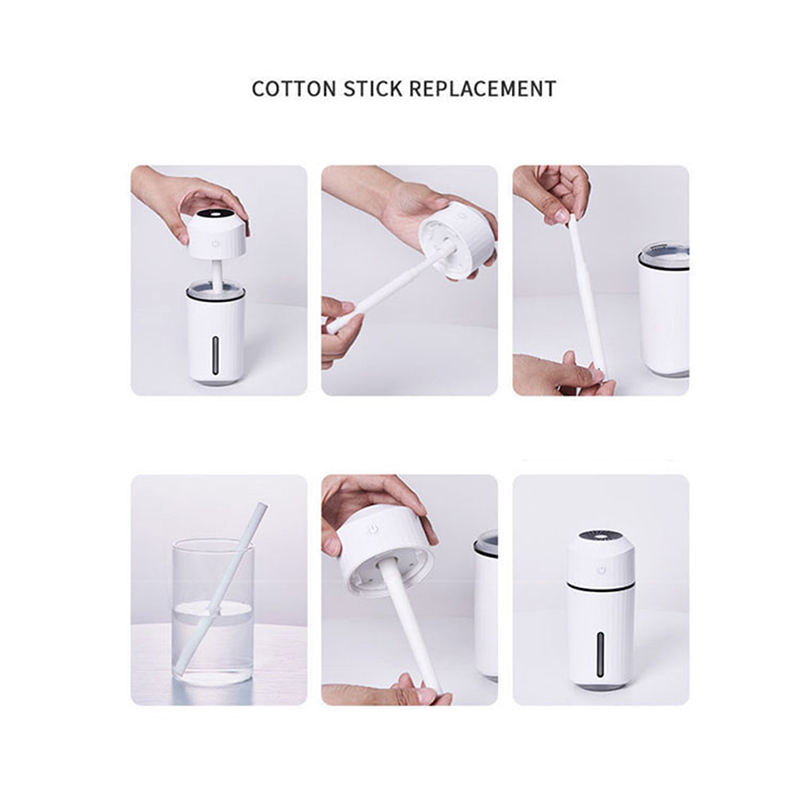 COTTON STICK REPLACEMENT