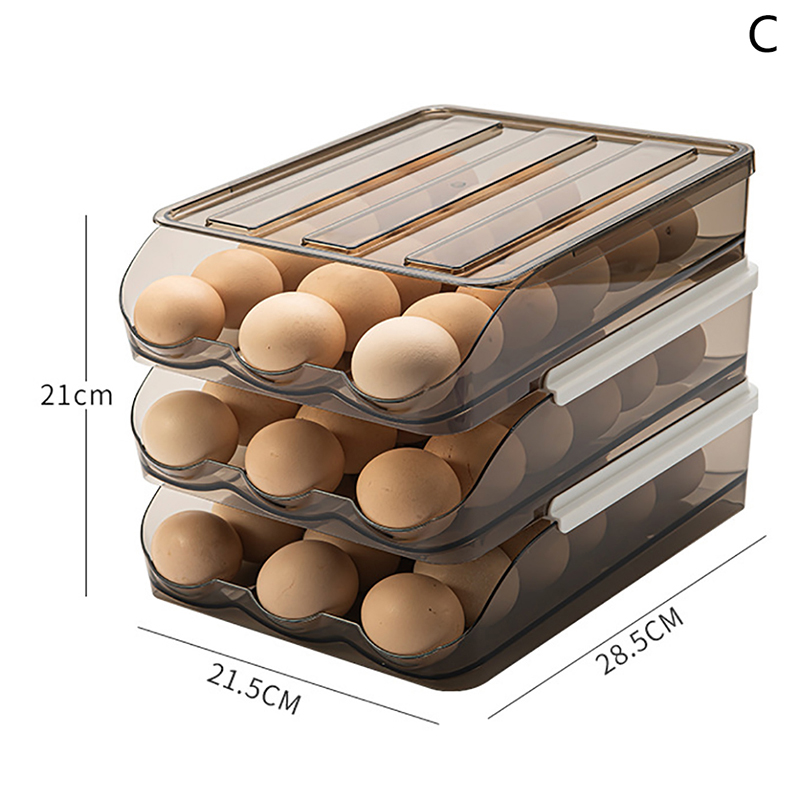 C

21cm

21.5CM

28.5CM