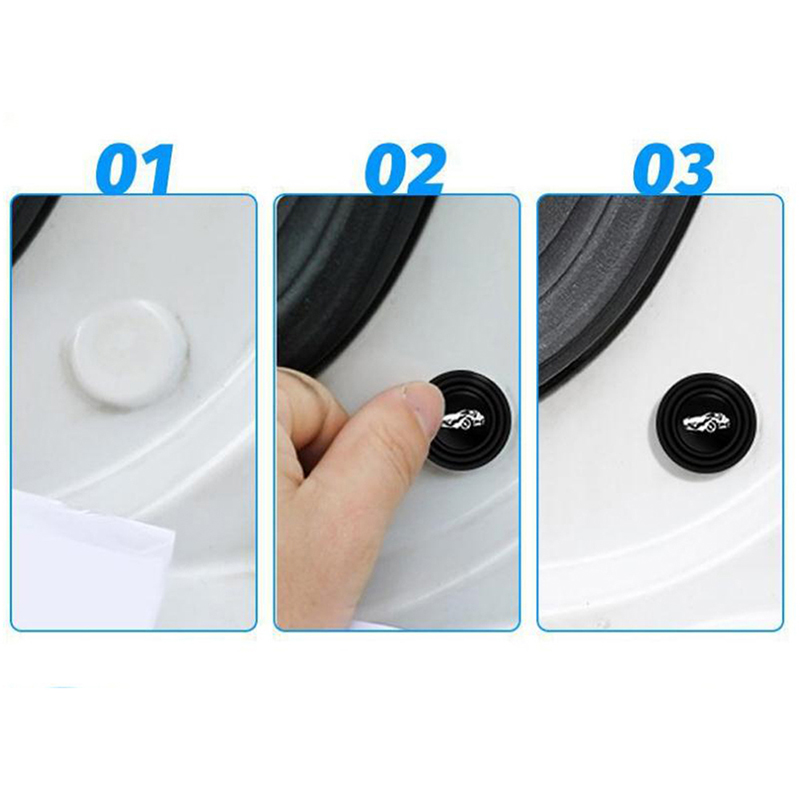 01

02

03