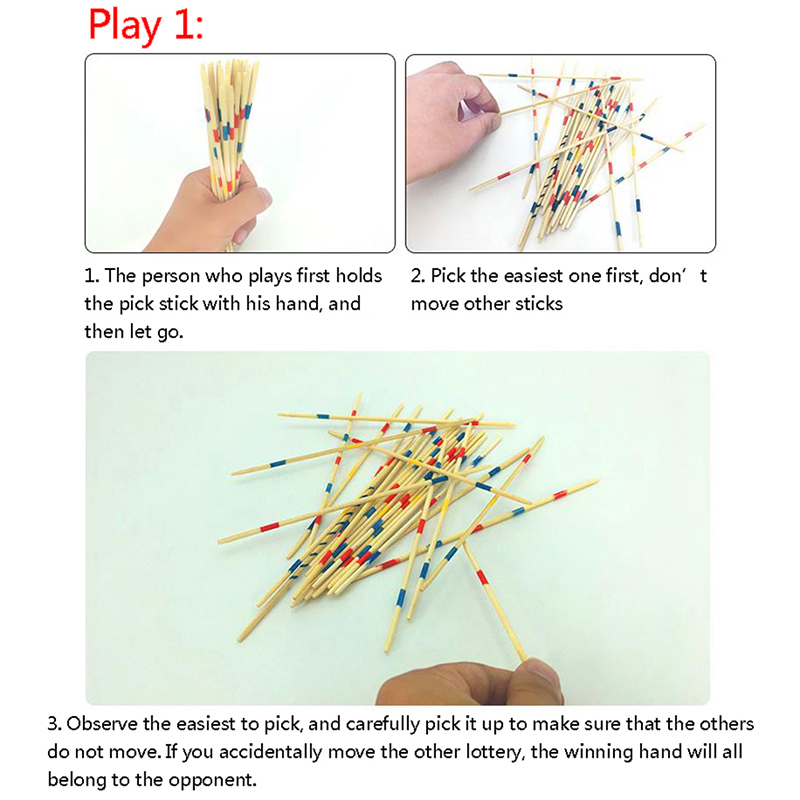 Play 1:

1. The person who plays first holds the pick stick with his hand, and then let go.

2. Pick the easiest one first, don’t move other sticks

3. Observe the easiest to pick, and carefully pick it up to make sure that the others do not move. If you accidentally move the other lottery, the winning hand will all belong to the opponent.