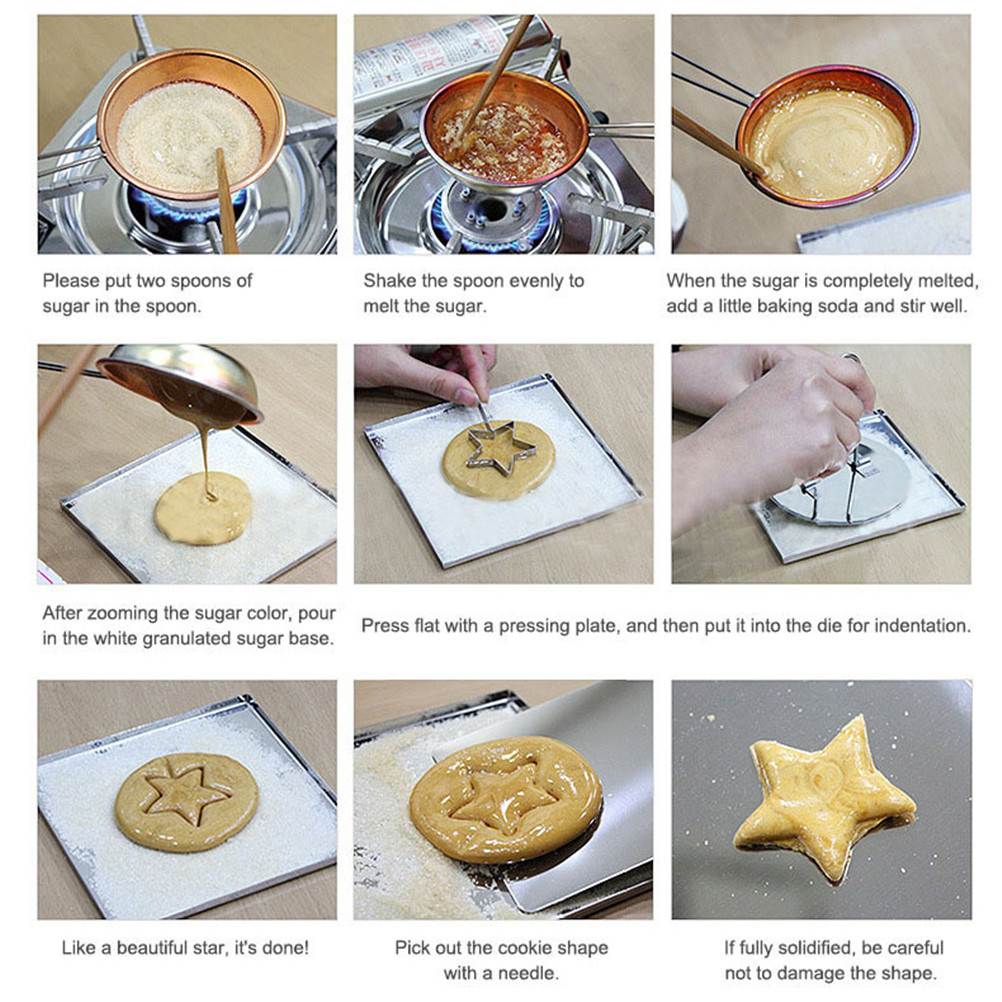 Please put two spoons of sugar in the spoon.

Shake the spoon evenly to melt the sugar.

When the sugar is completely melted, add a little baking soda and stir well.

After zooming the sugar color, pour in the white granulated sugar base.

Press flat with a pressing plate, and then put it into the die for indentation.

Like a beautiful star, it's done!

Pick out the cookie shape with a needle.

If fully solidified, be careful not to damage the shape.