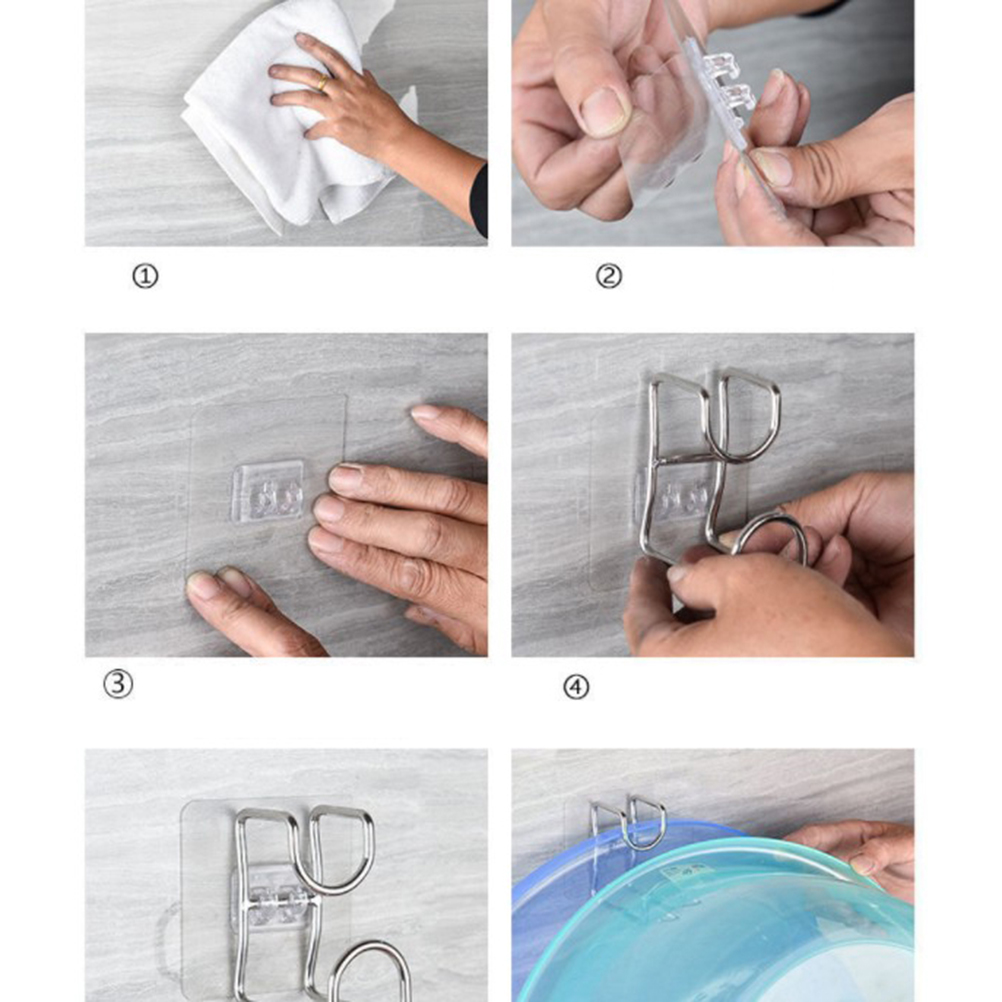 ①

②

③

④