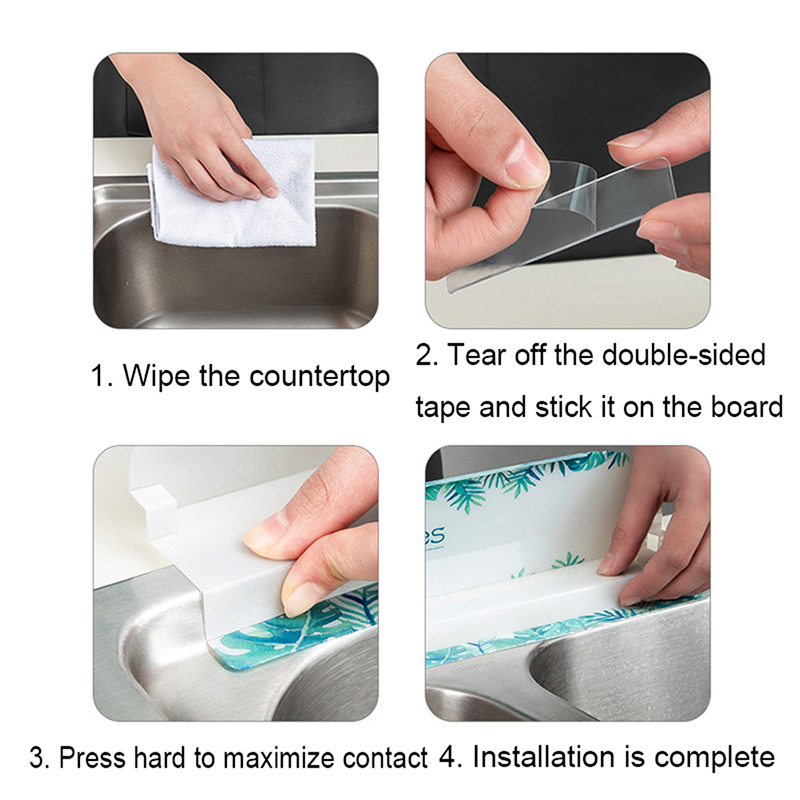 1. Wipe the countertop

2. Tear off the double-sided tape and stick it on the board

3. Press hard to maximize contact

4. Installation is complete