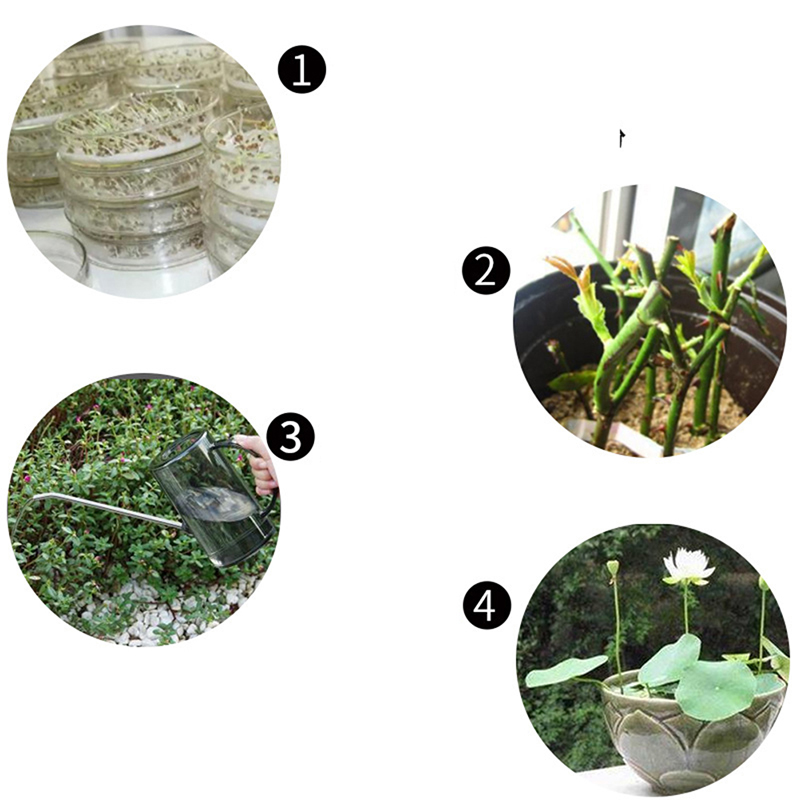 1

2

3

4