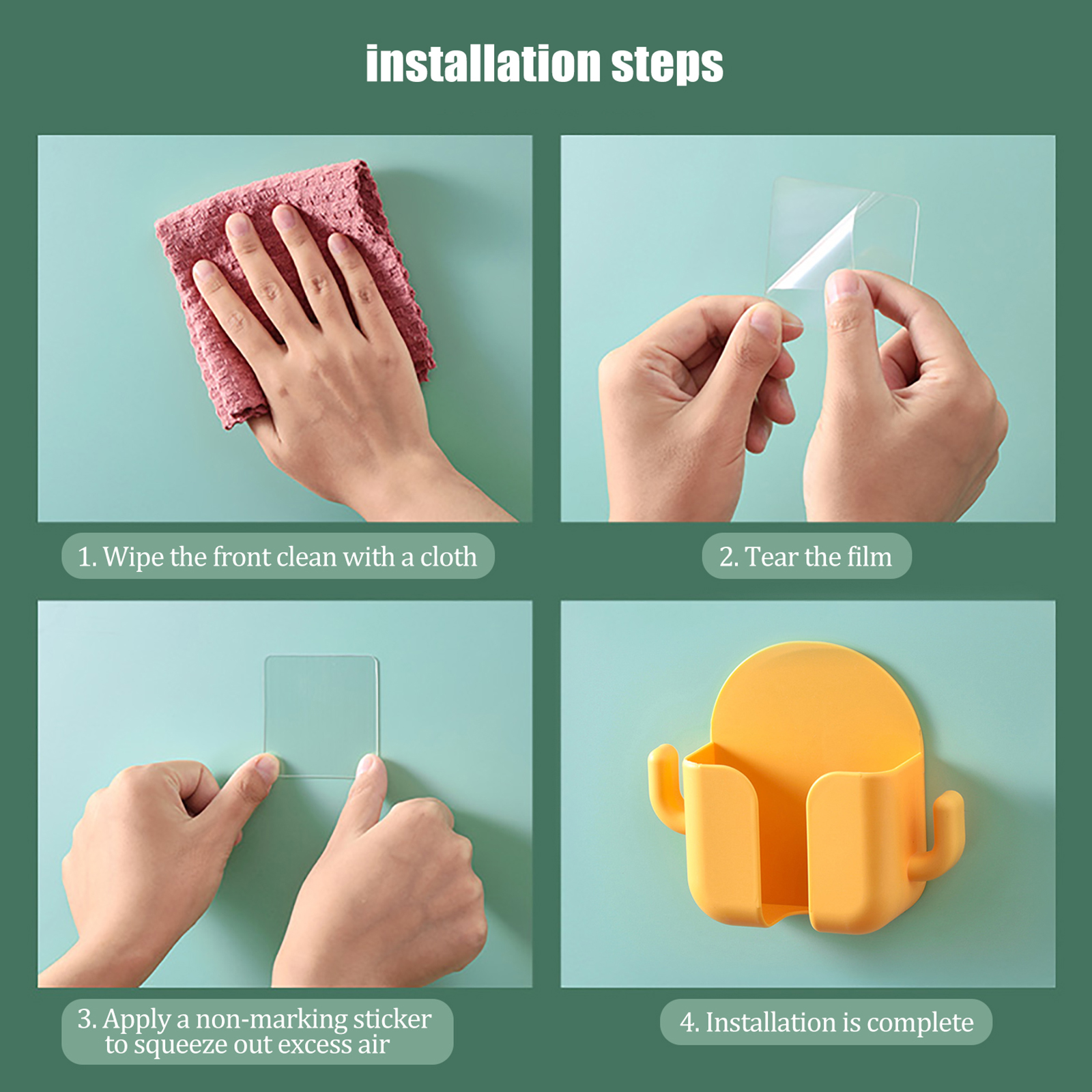 installation steps

1. Wipe the front clean with a cloth

2. Tear the film

3. Apply a non-marking sticker to squeeze out excess air

4. Installation is complete