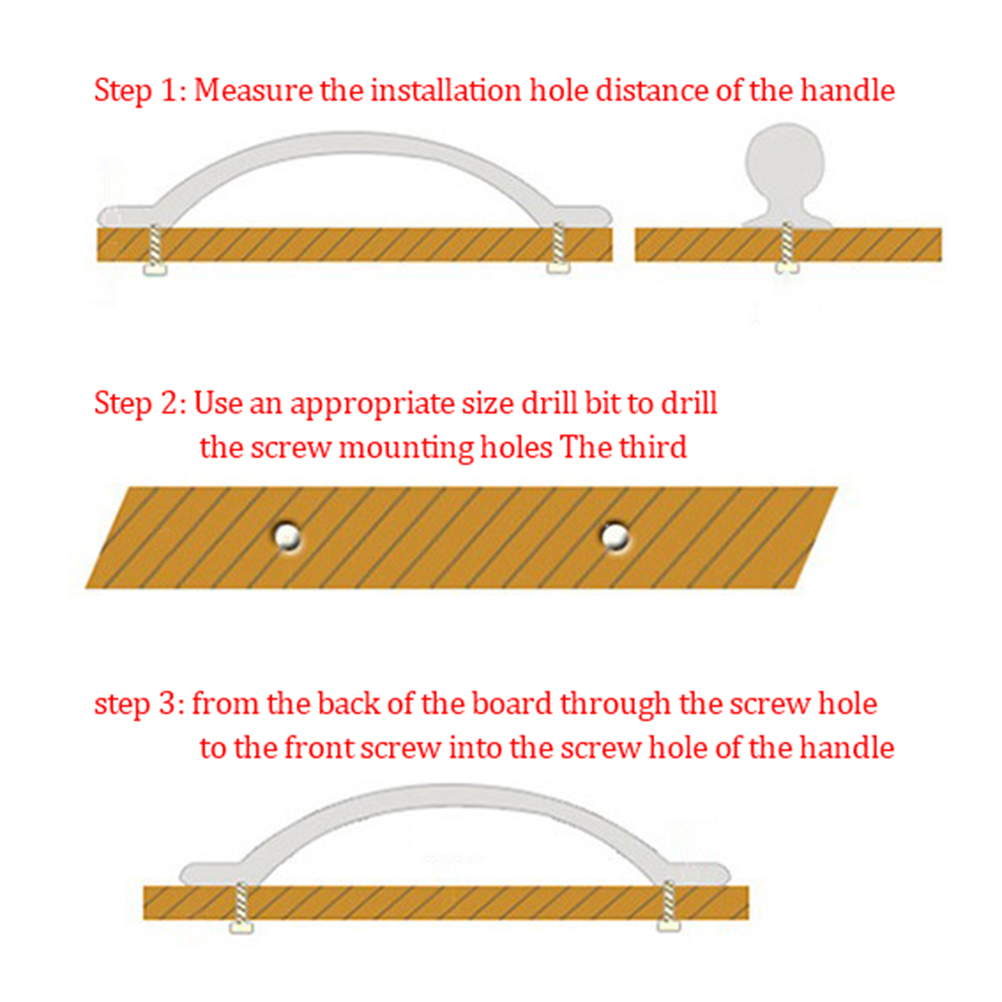 Step 1: Measure the installation hole distance of the handle

Step 2: Use an appropriate size drill bit to drill the screw mounting holes The third

step 3: from the back of the board through the screw hole to the front screw into the screw hole of the handle