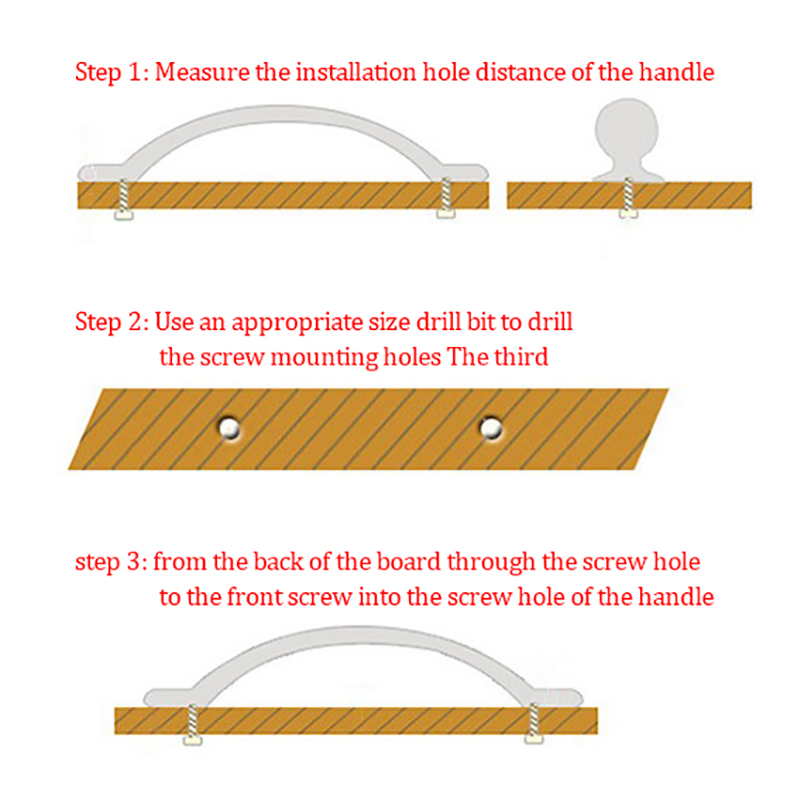 Step 1: Measure the installation hole distance of the handle

Step 2: Use an appropriate size drill bit to drill the screw mounting holes The third

step 3: from the back of the board through the screw hole to the front screw into the screw hole of the handle