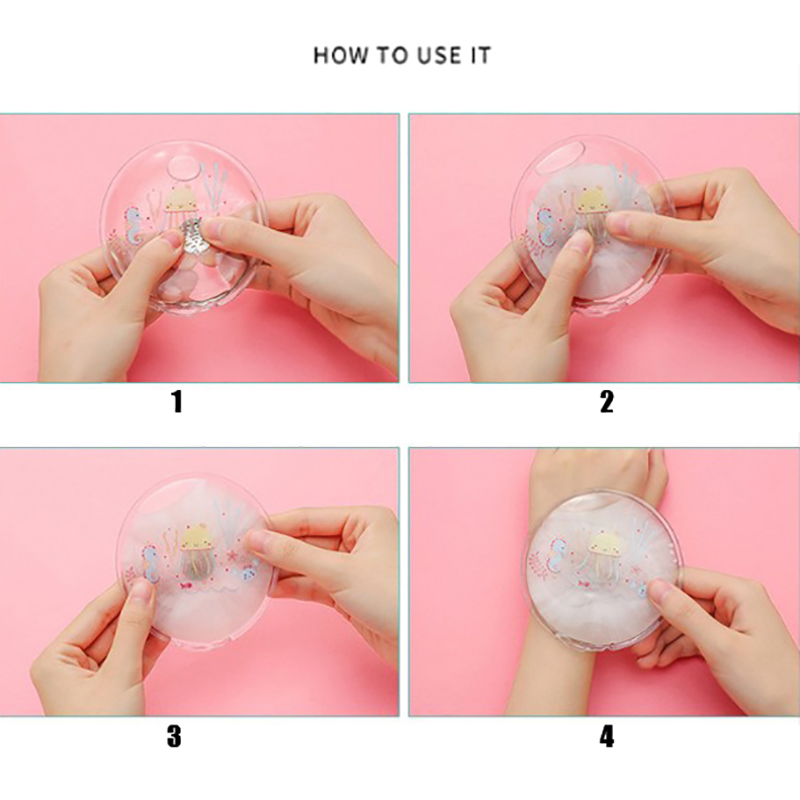 HOW TO USE IT

1

2

3

4