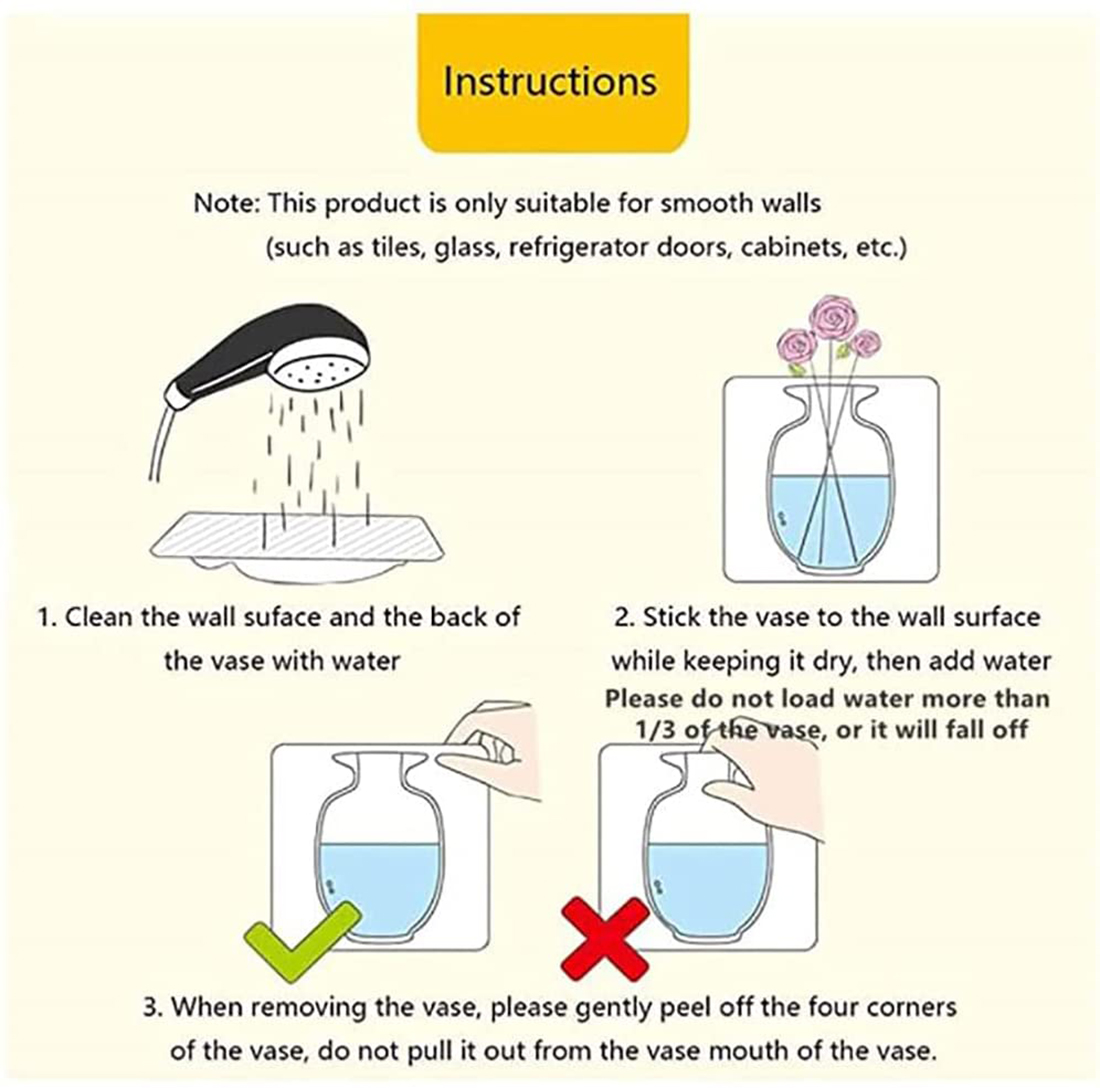 Instructions

Note: This product is only suitable for smooth walls (such as tiles, glass, refrigerator doors, cabinets, etc.)

1. Clean the wall suface and the back of the vase with water

2. Stick the vase to the wall surface while keeping it dry, then add water
Please do not load water more than 1/3 of the vase, or it will fall off

3. When removing the vase, please gently peel off the four corners of the vase, do not pull it out from the vase mouth of the vase.