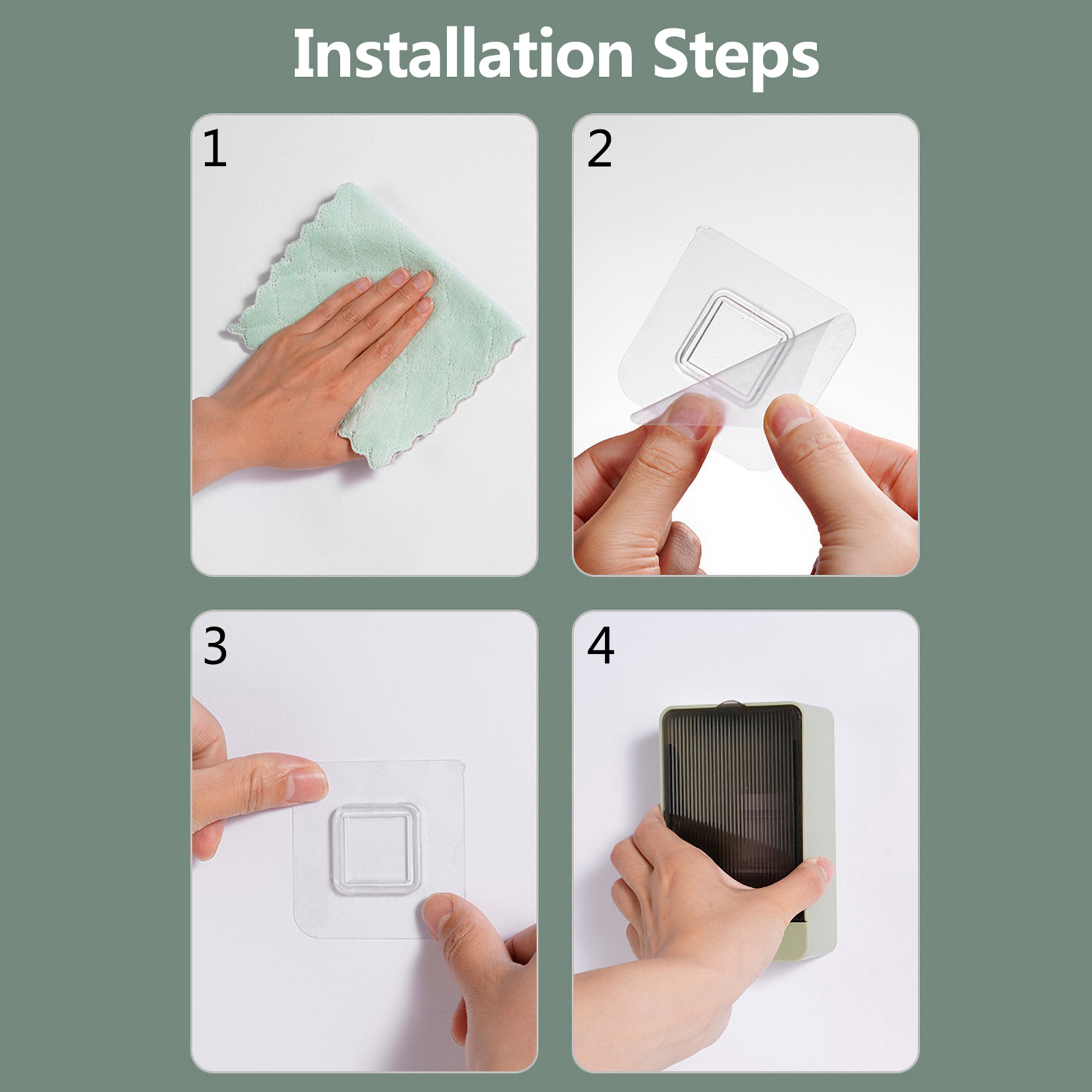 Installation Steps

1

2

3

4