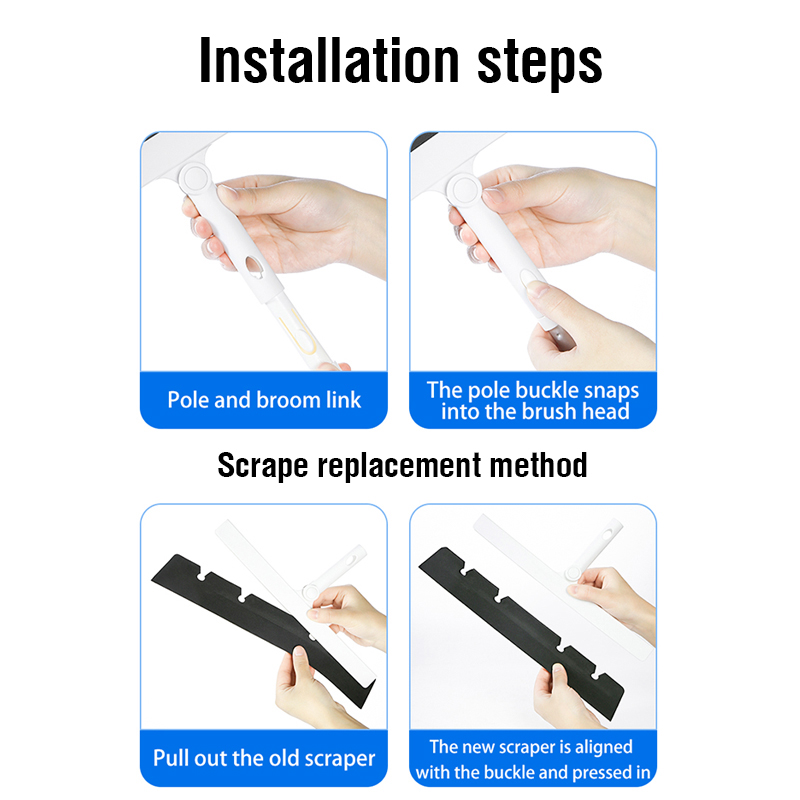 Installation steps

Pole and broom link

The pole buckle snaps into the brush head

Scrape replacement method

Pull out the old scraper

The new scraper is aligned with the buckle and pressed in