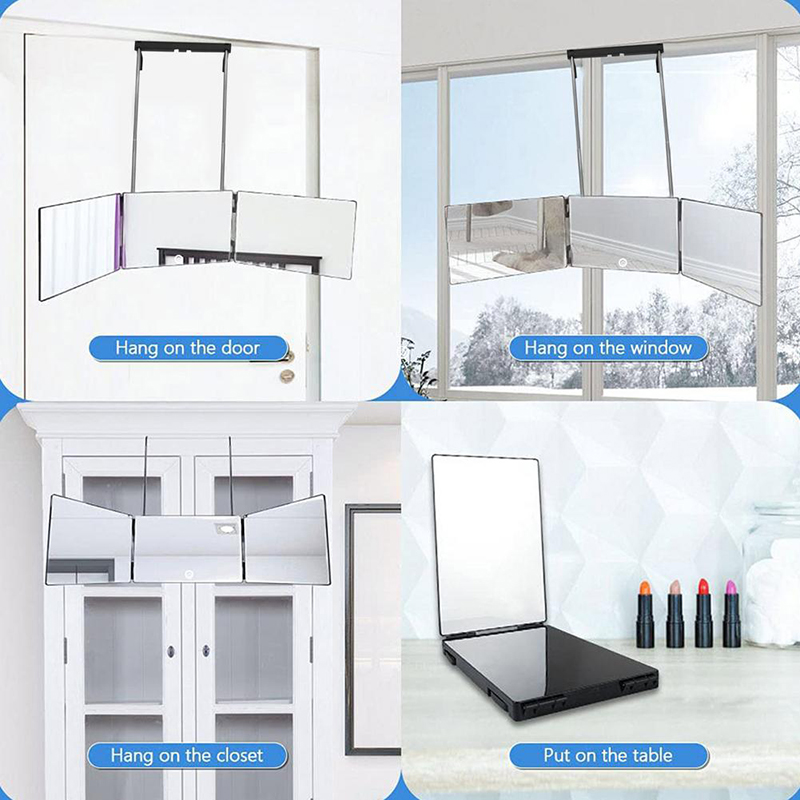 Hang on the door

Hang on the window

Hang on the closet

Put on the table