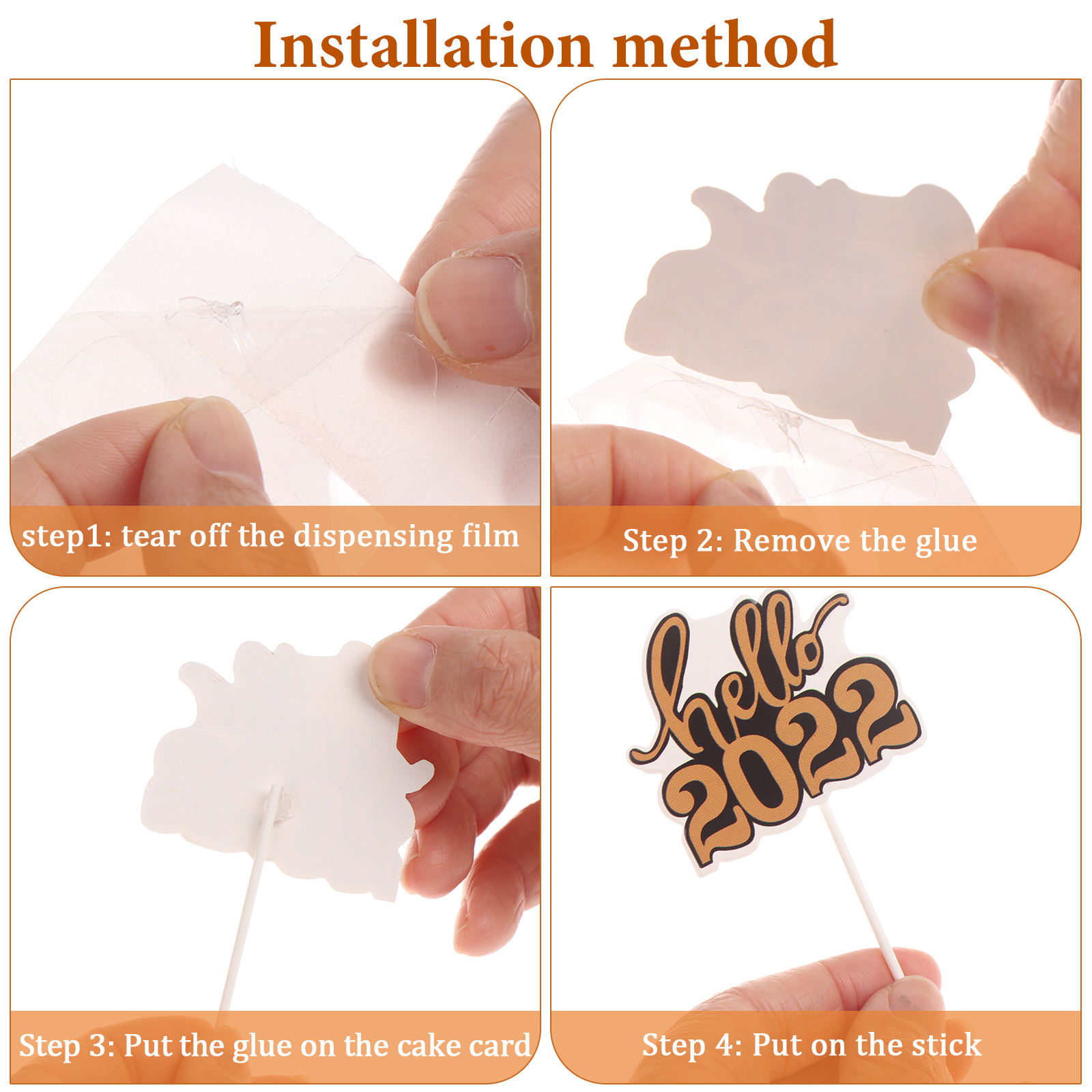 Installation method

step1: tear off the dispensing film

Step 2: Remove the glue

Step 3: Put the glue on the cake card

hello 2022

Step 4: Put on the stick