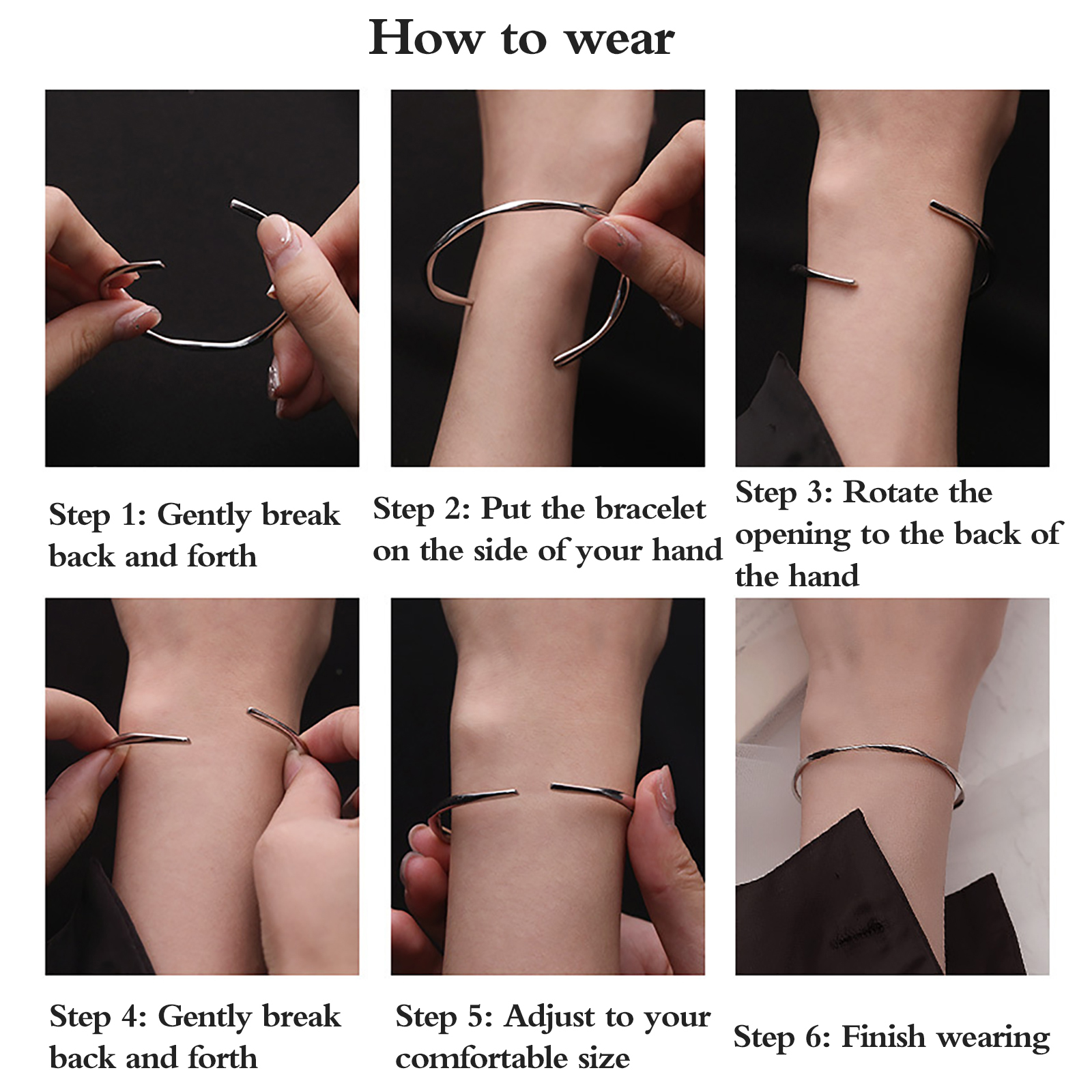 How to wear

Step 1: Gently break back and forth

Step 2: Put the bracelet on the side of your hand

Step 3: Rotate the opening to the back of the hand

Step 4: Gently break back and forth

Step 5: Adjust to your comfortable size

Step 6: Finish wearing