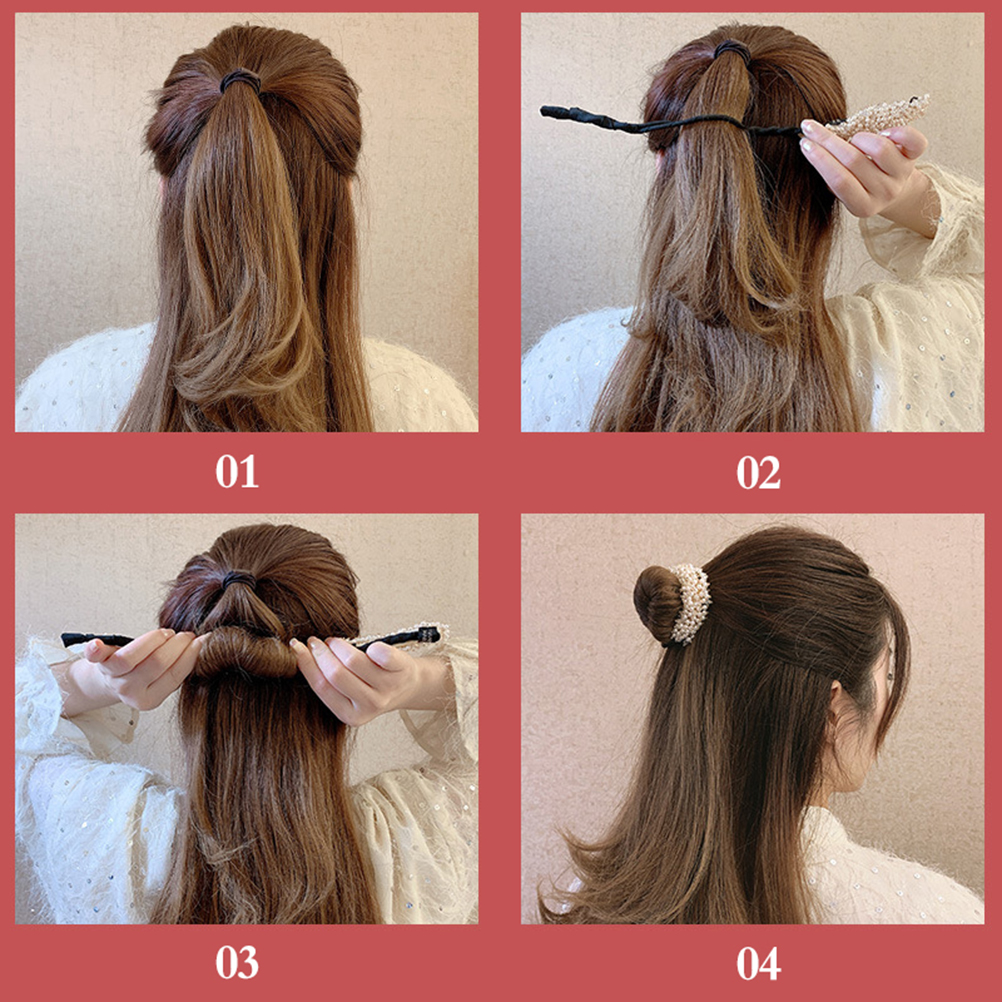 01

02

03

04