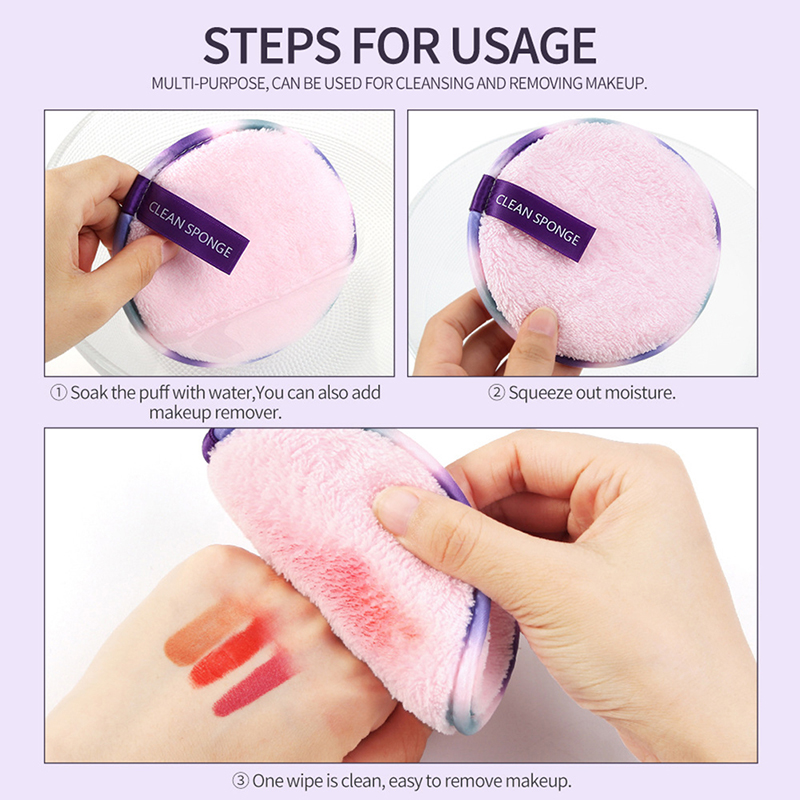 STEPS FOR USAGE

MULTI-PURPOSE, CAN BE USED FOR CLEANSING AND REMOVING MAKEUP.

CLEAN SPONGE

CLEAN SPONGE

① Soak the puff with water,You can also add makeup remover.

② Squeeze out moisture.

③ One wipe is clean, easy to remove makeup.