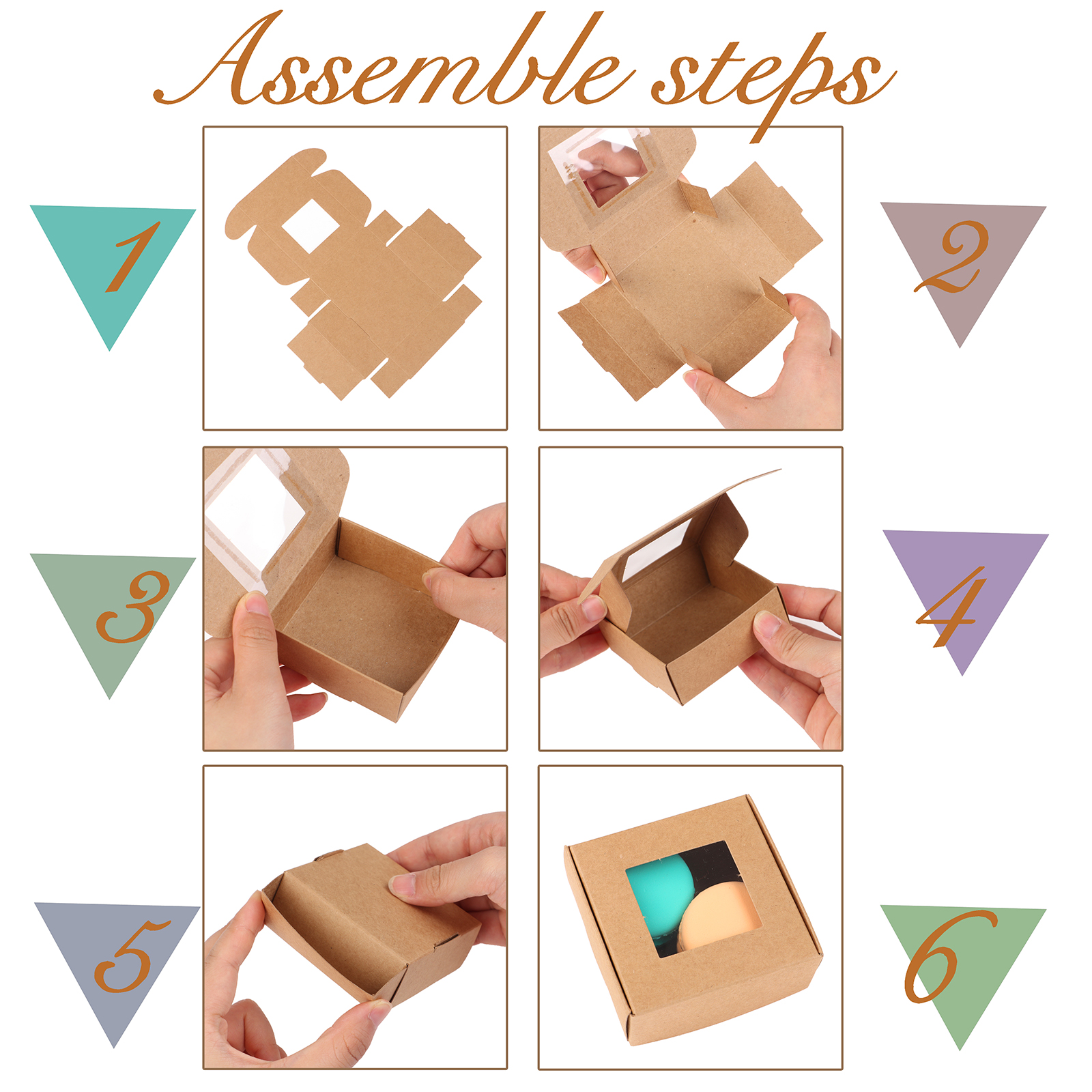 Assemble steps

1

2

3

4

5

6