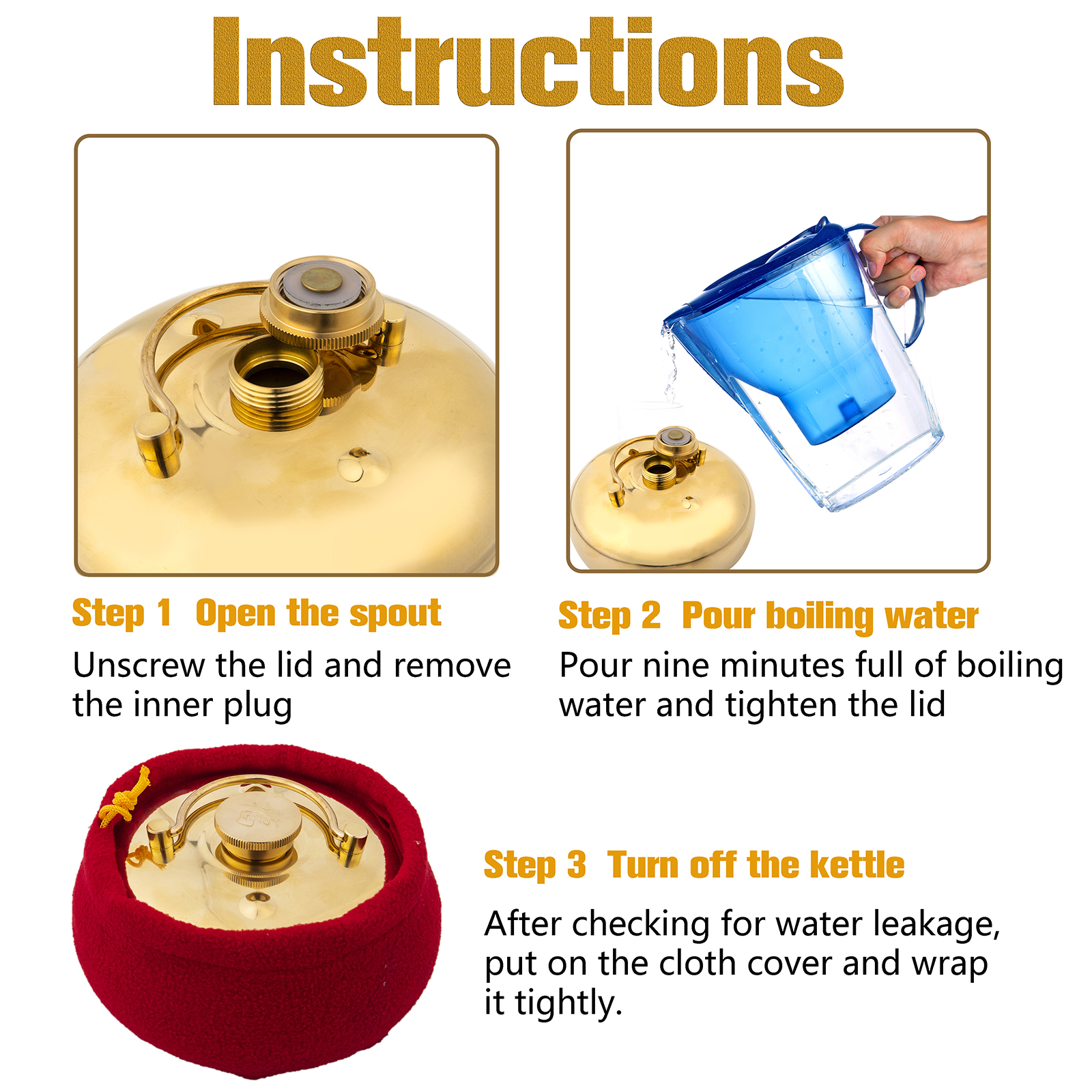 Instructions

Step 1 Open the spout

Unscrew the lid and remove the inner plug

Step 2 Pour boiling water

Pour nine minutes full of boiling water and tighten the lid

Step 3 Turn off the kettle

After checking for water leakage, put on the cloth cover and wrap it tightly.