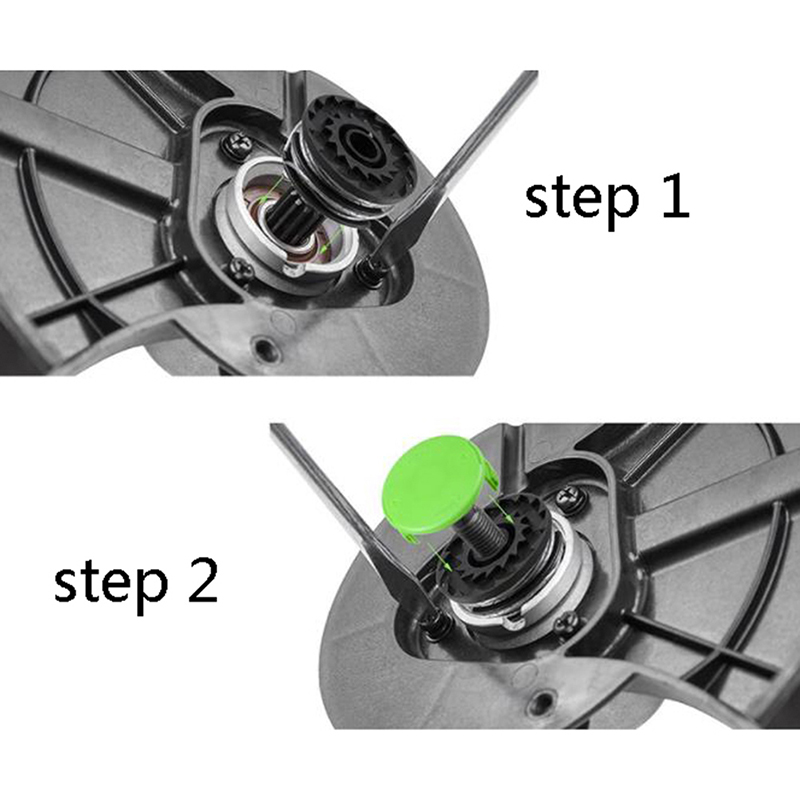 step 1

step 2