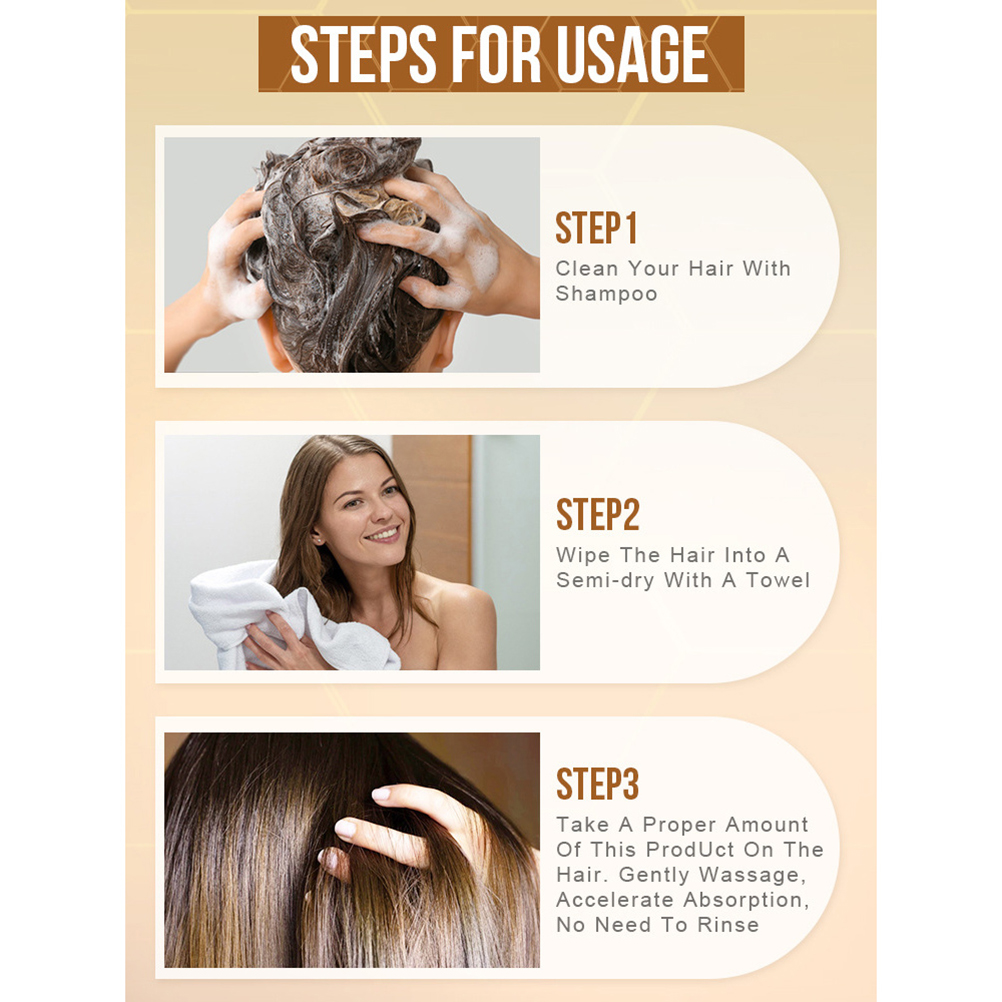 STEPS FOR USAGE

STEP1
Clean Your Hair With Shampoo

STEP2
Wipe The Hair Into A Semi-dry With A Towel

STEP3
Take A Proper Amount Of This ProdUct On The Hair. Gently Wassage, Accelerate Absorption, No Need To Rinse