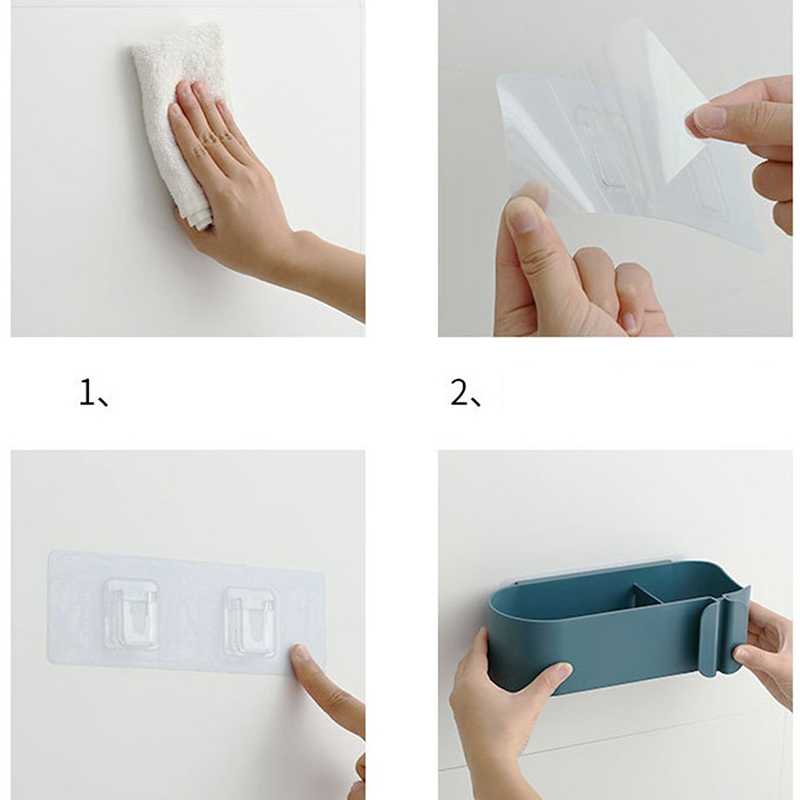 1、

2、