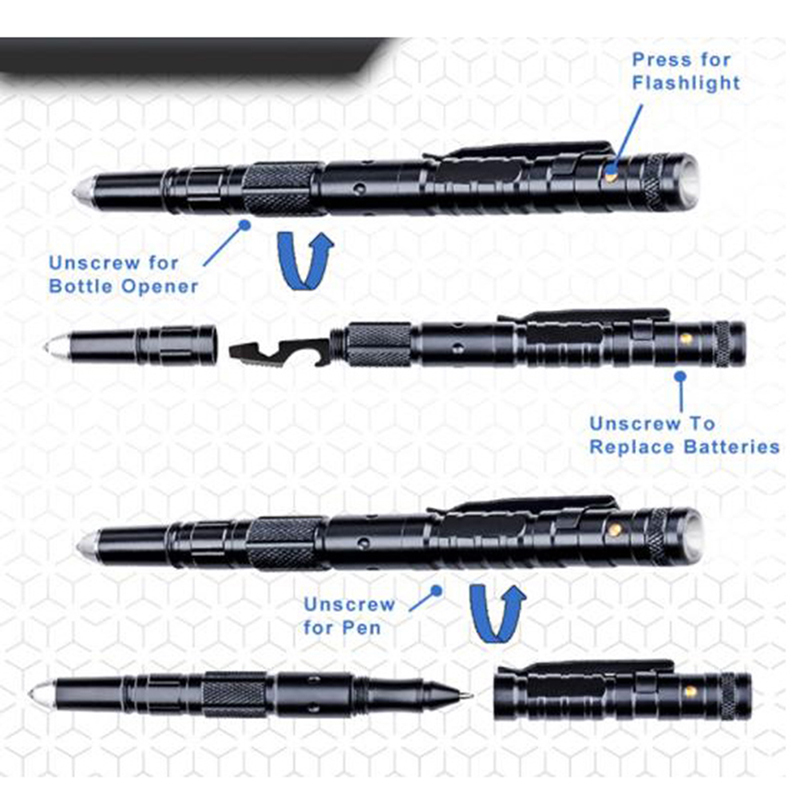 Press for Flashlight

Unscrew for Bottle Opener

Unscrew To Replace Batteries

Unscrew for Pen