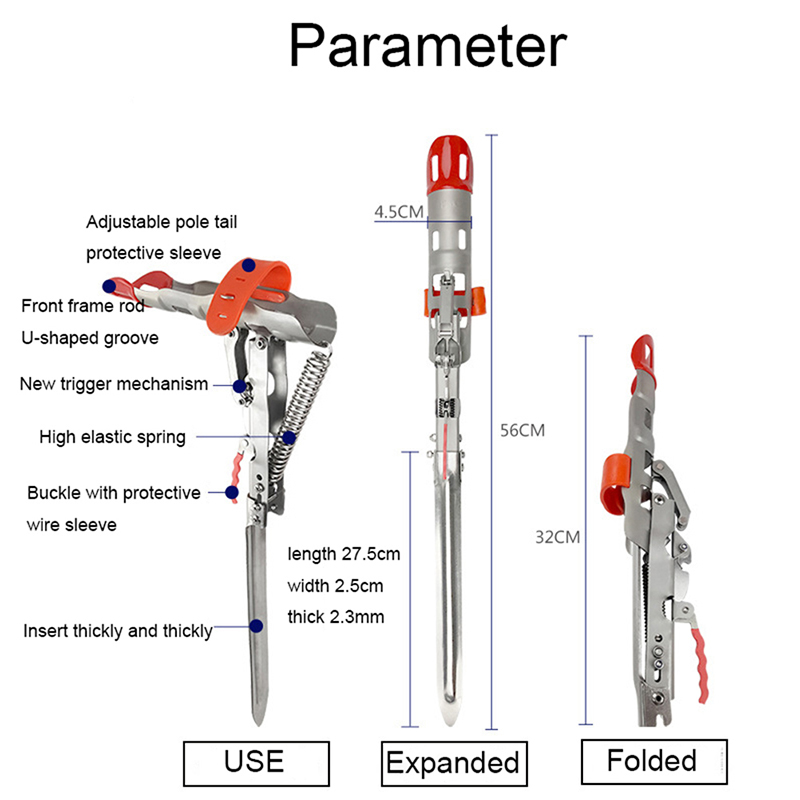 Parameter

Adjustable pole tail protective sleeve

Front frame rod U-shaped groove

New trigger mechanism

High elastic spring

Buckle with protective wire sleeve

Insert thickly and thickly

length 27.5cm
width 2.5cm
thick 2.3mm

4.5CM

56CM

32CM

USE

Expanded

Folded