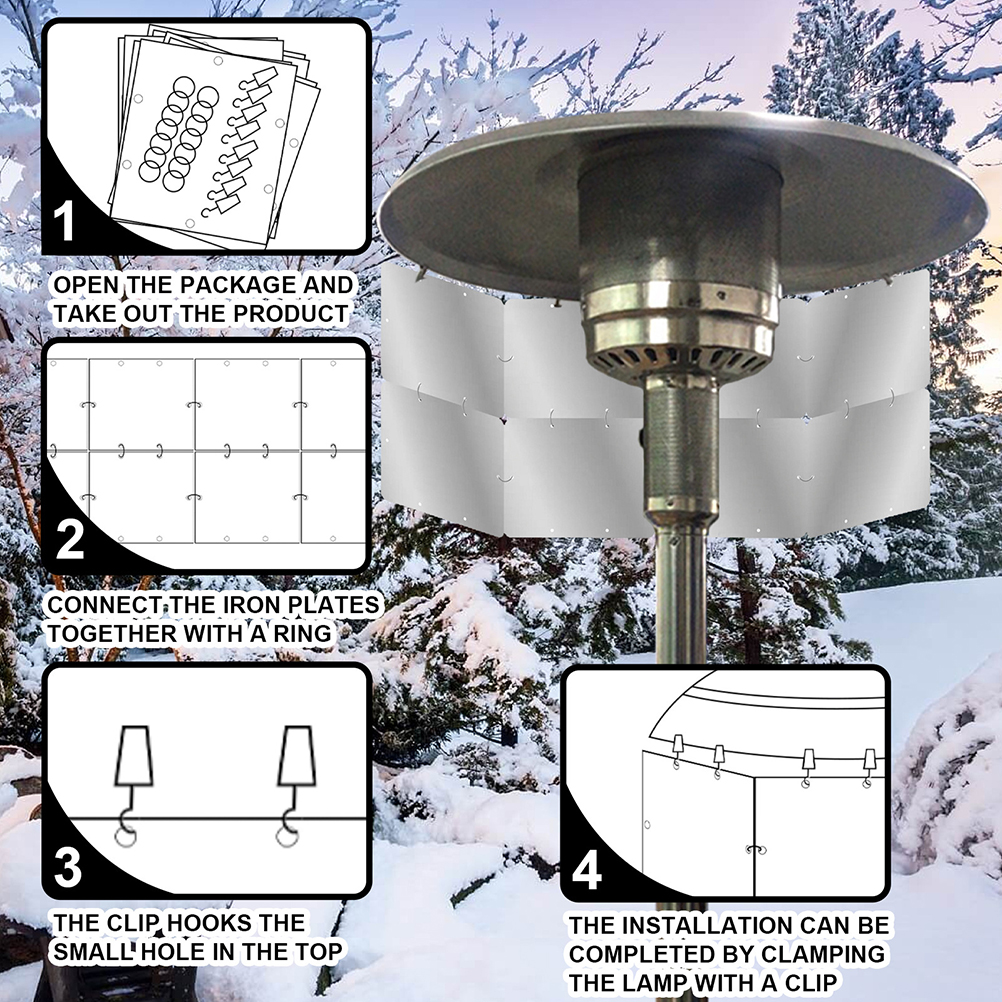 1

OPEN THE PACKAGE AND TAKE OUT THE PRODUCT

2

CONNECT THE IRON PLATES TOGETHER WITH A RING

3

THE CLIP HOOKS THE SMALL HOLE IN THE TOP

4

THE INSTALLATION CAN BE COMPLETED BY CLAMPING THE LAMP WITH A CLIP