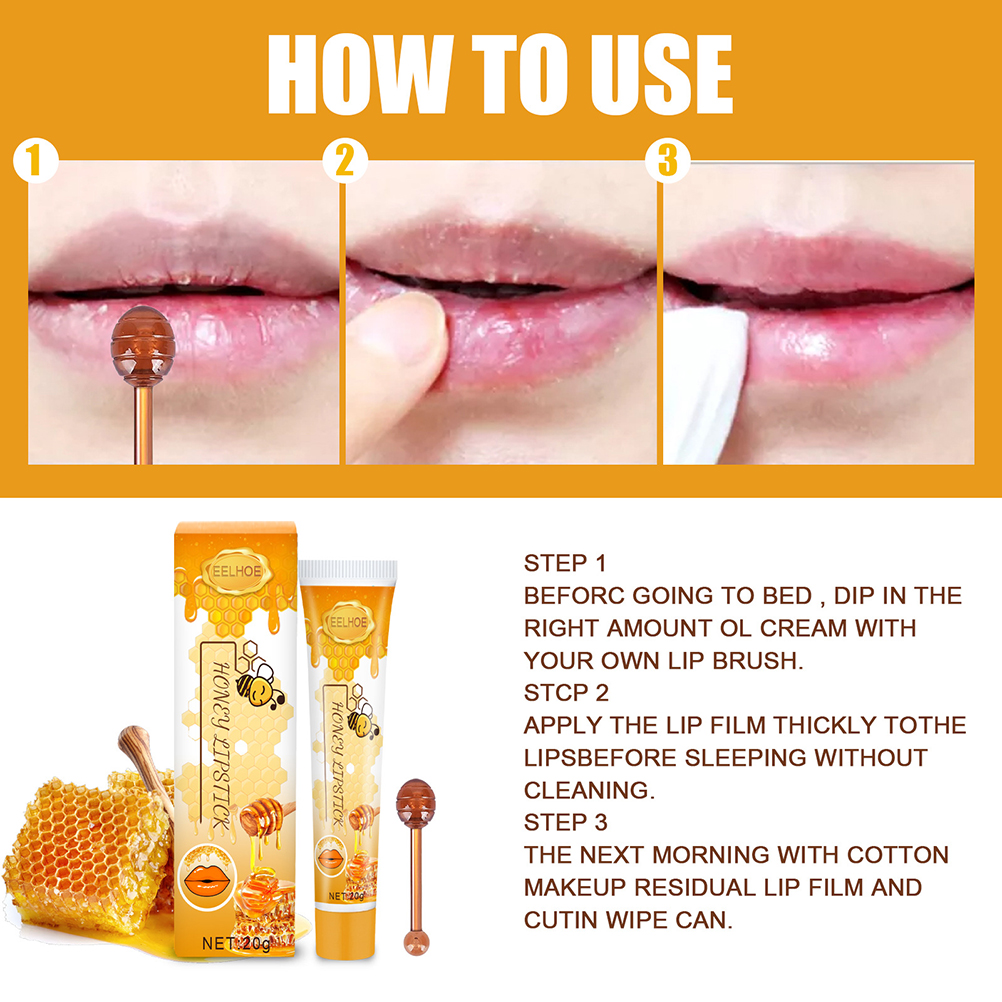 HOW TO USE

1

2

3

EELHOE

HONEY LIPSTICK

NET:20g

EELHOE

HONEY LIPSTICK

NET:20g

STEP 1
BEFORC GOING TO BED , DIP IN THE RIGHT AMOUNT OL CREAM WITH YOUR OWN LIP BRUSH.
STCP 2
APPLY THE LIP FILM THICKLY TOTHE LIPSBEFORE SLEEPING WITHOUT CLEANING.
STEP 3
THE NEXT MORNING WITH COTTON MAKEUP RESIDUAL LIP FILM AND CUTIN WIPE CAN.