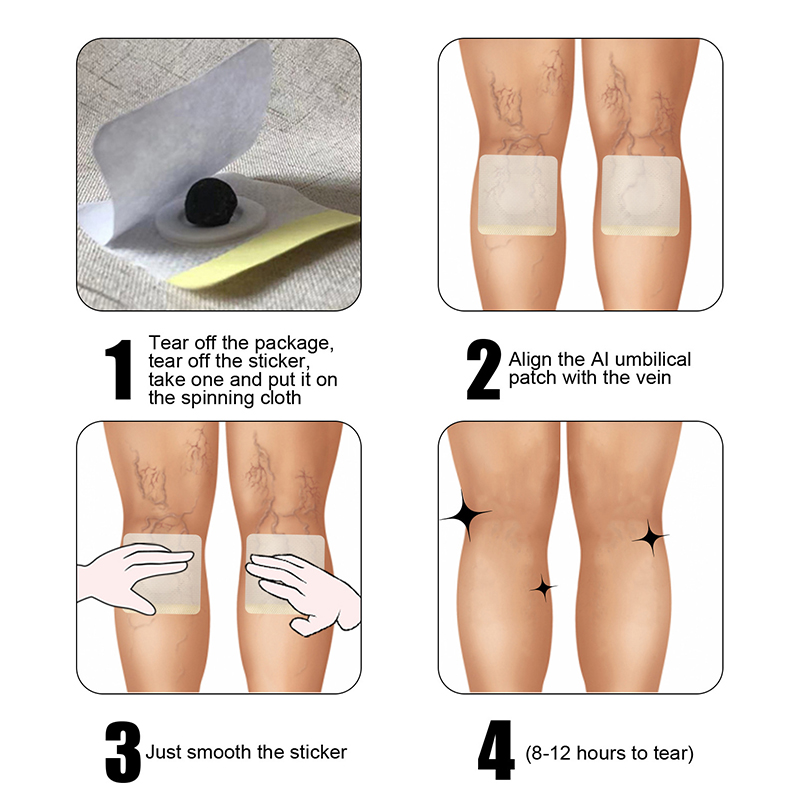 1 Tear off the package, tear off the sticker, take one and put it on the spinning cloth

2 Align the AI umbilical patch with the vein

3 Just smooth the sticker

4 (8-12 hours to tear)