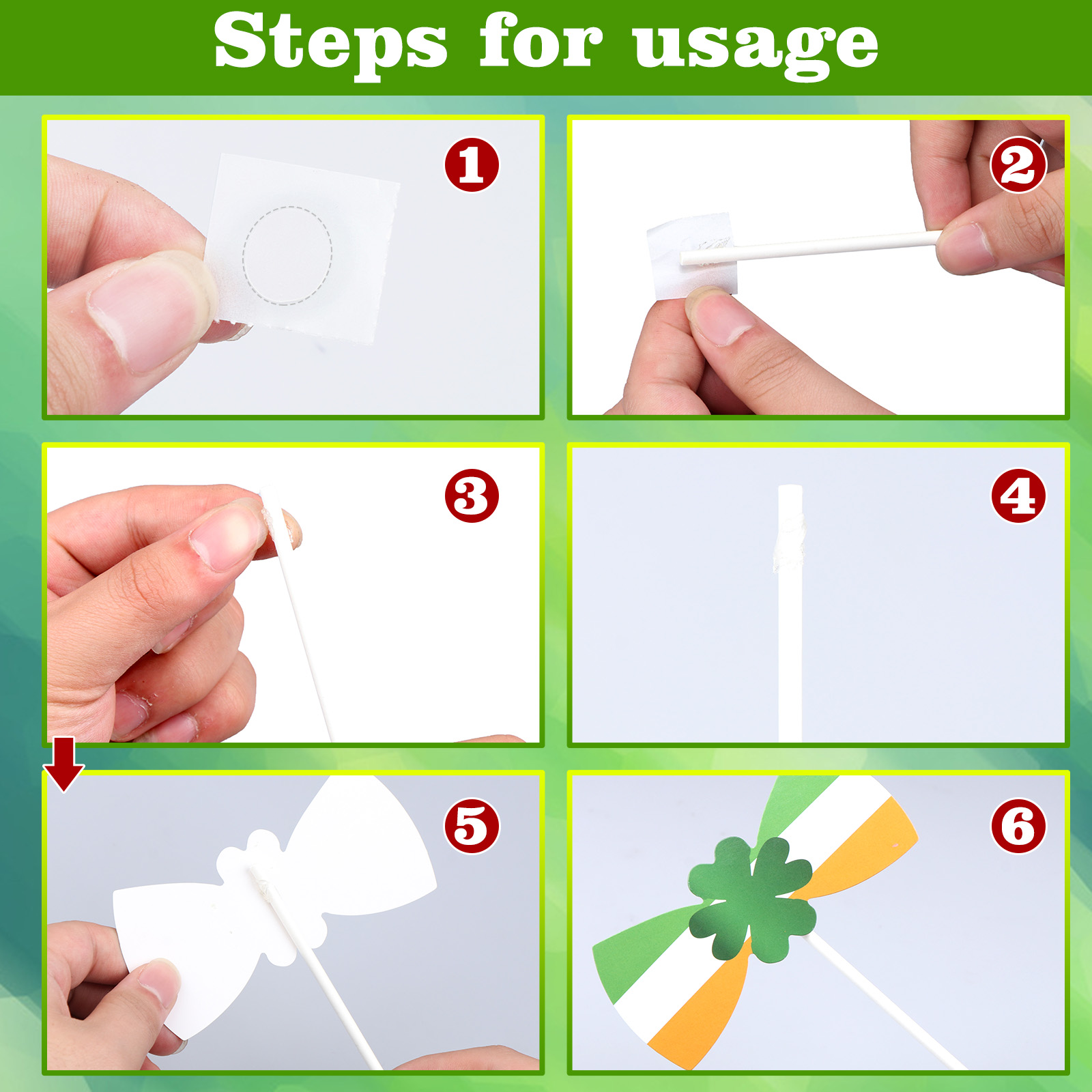 Steps for usage

1

2

3

4

5

6