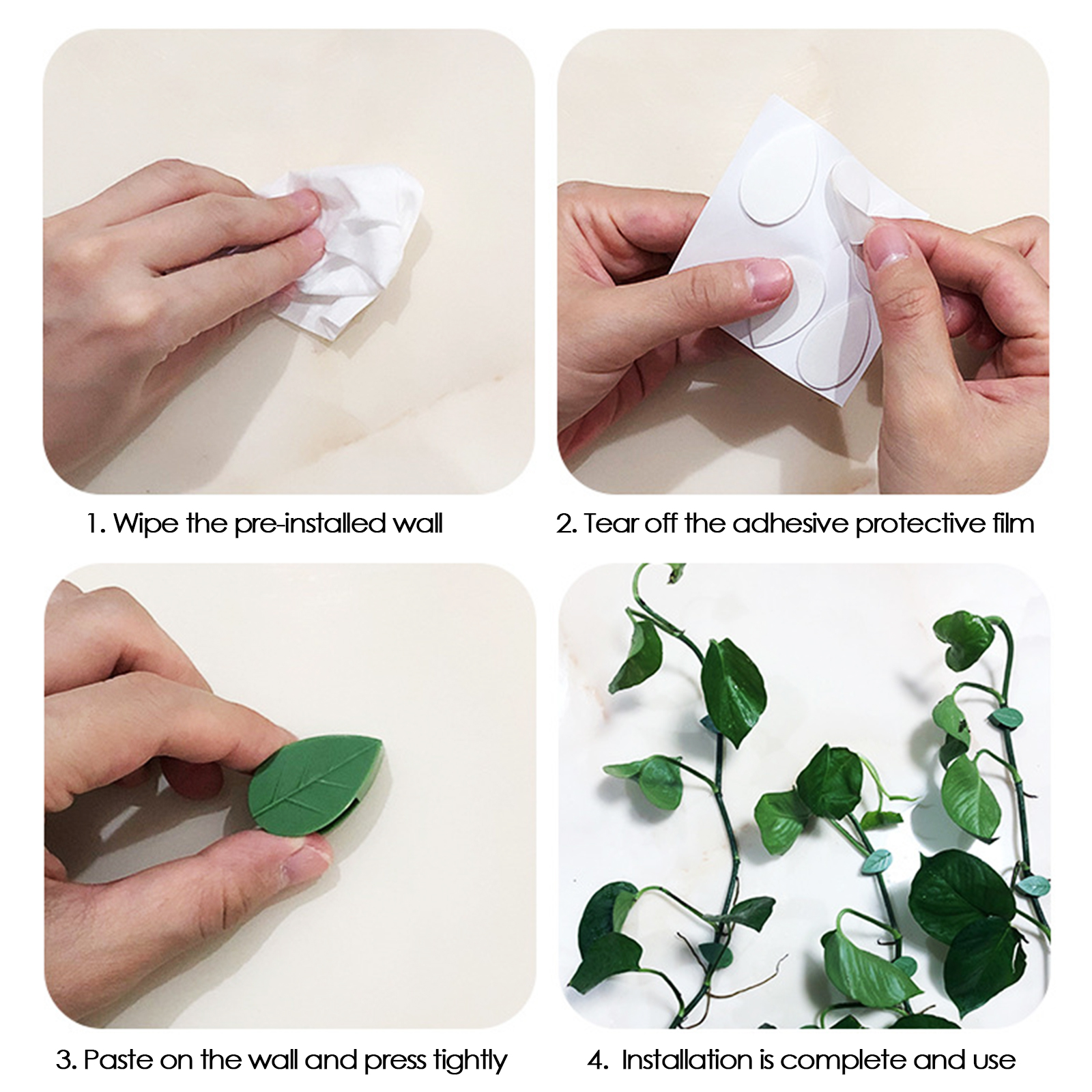 1. Wipe the pre-installed wall

2. Tear off the adhesive protective film

3. Paste on the wall and press tightly

4. Installation is complete and use