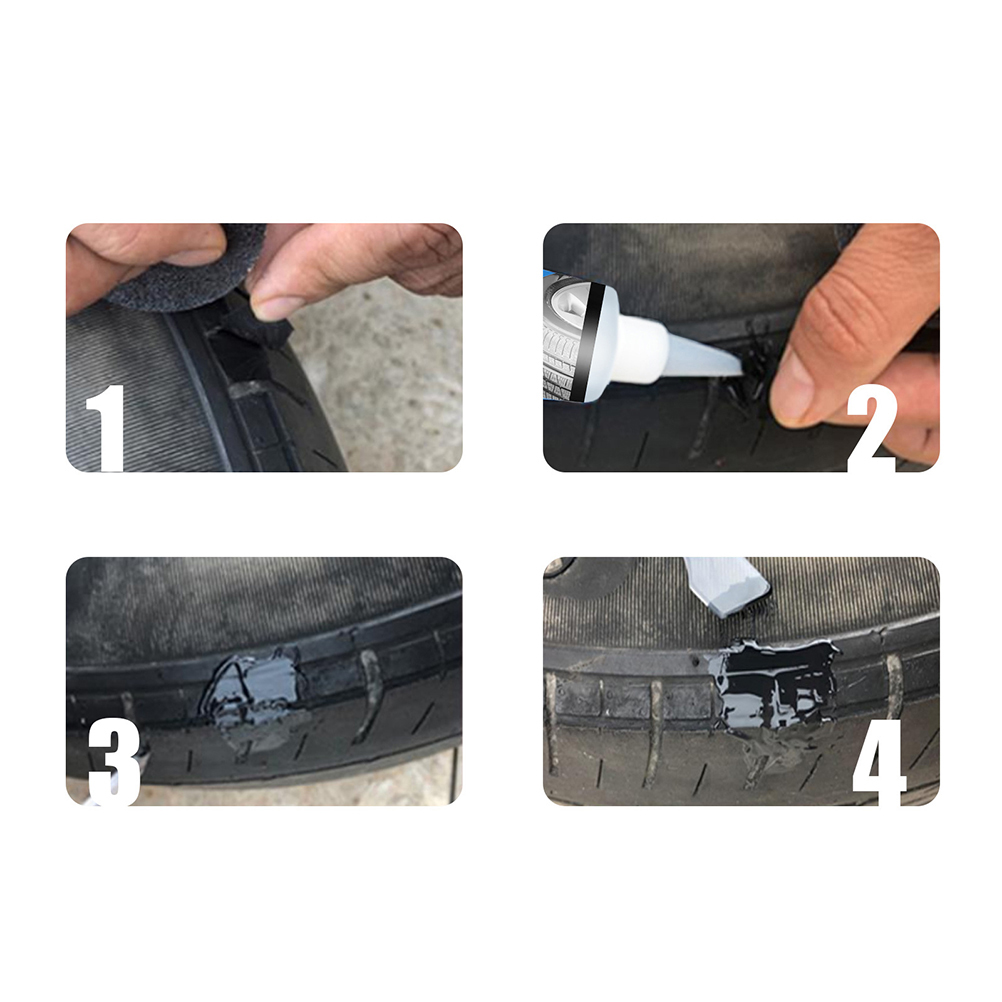 1

2

3

4