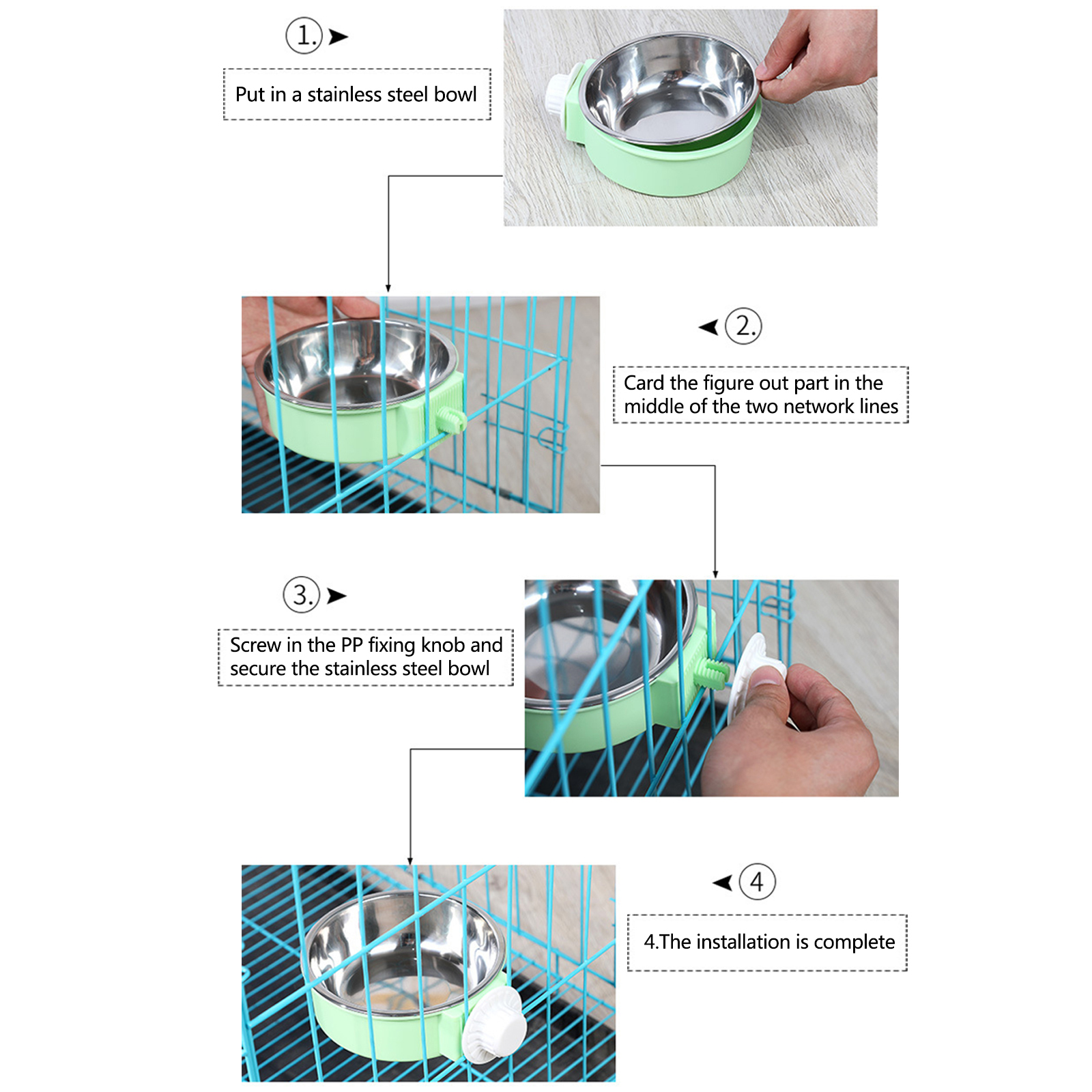 1.

Put in a stainless steel bowl

2.

Card the figure out part in the middle of the two network lines

3.

Screw in the PP fixing knob and secure the stainless steel bowl

4

4.The installation is complete