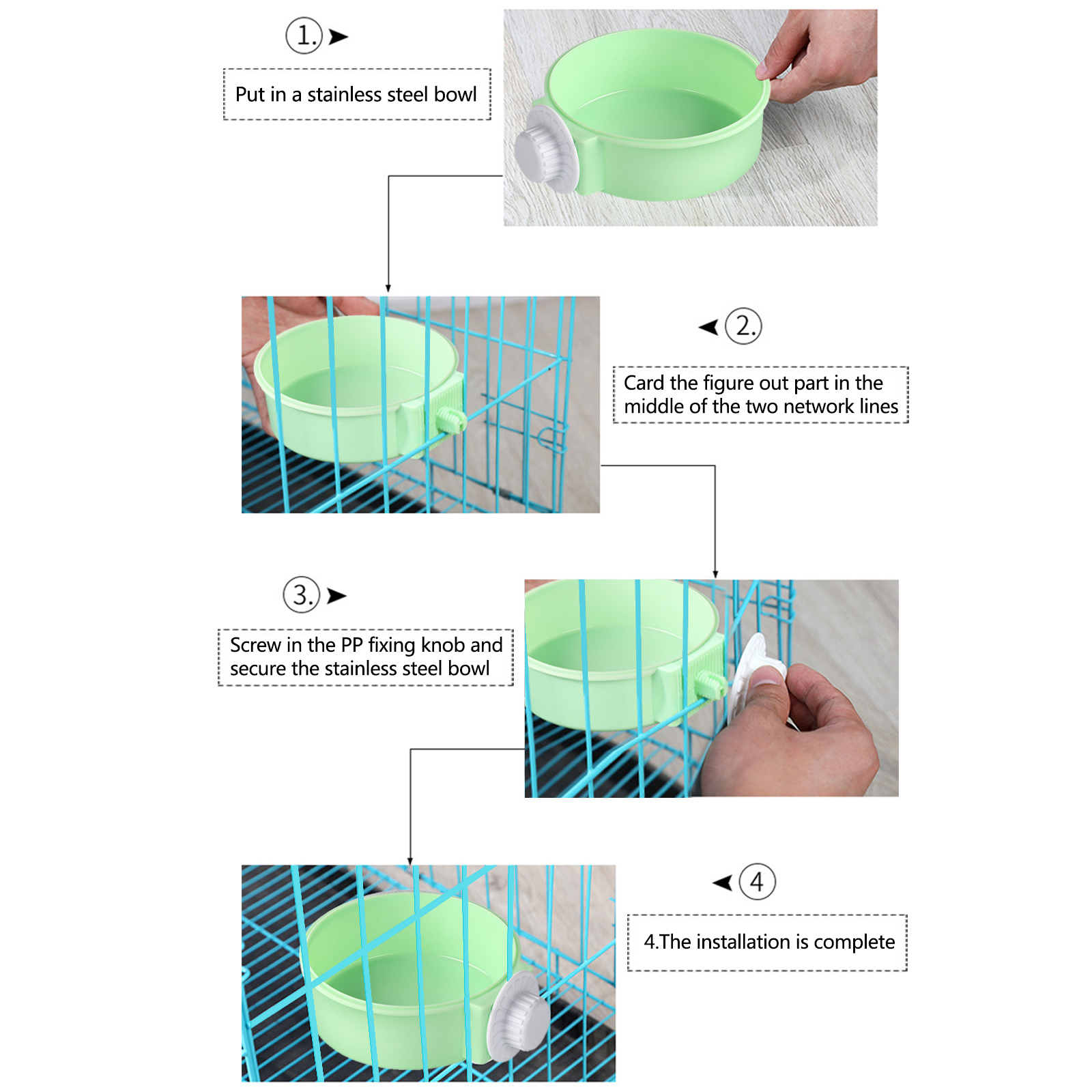 1.

Put in a stainless steel bowl

2.

Card the figure out part in the middle of the two network lines

3.

Screw in the PP fixing knob and secure the stainless steel bowl

4

4.The installation is complete