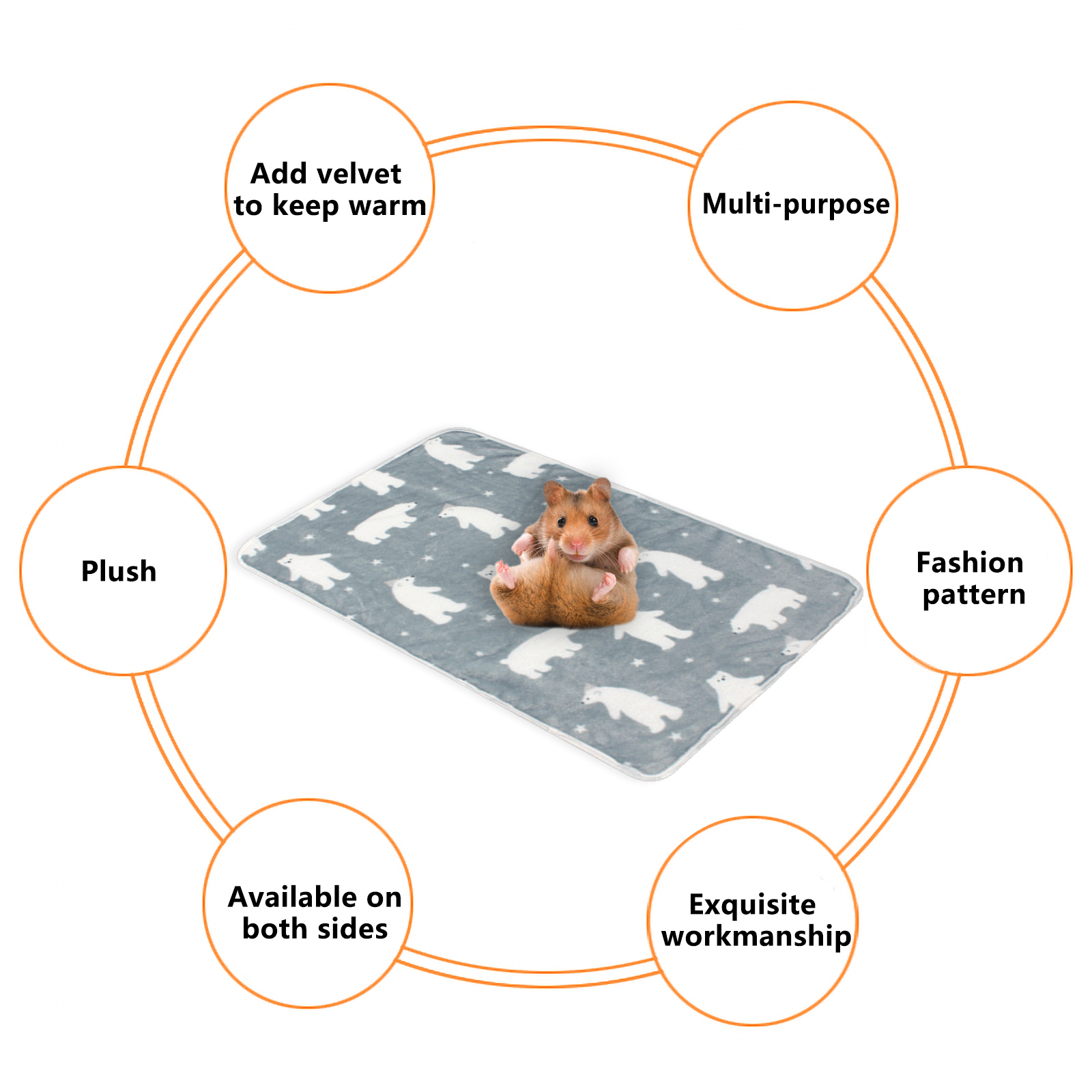 Add velvet to keep warm

Multi-purpose

Plush

Fashion pattern

Available on both sides

Exquisite workmanship