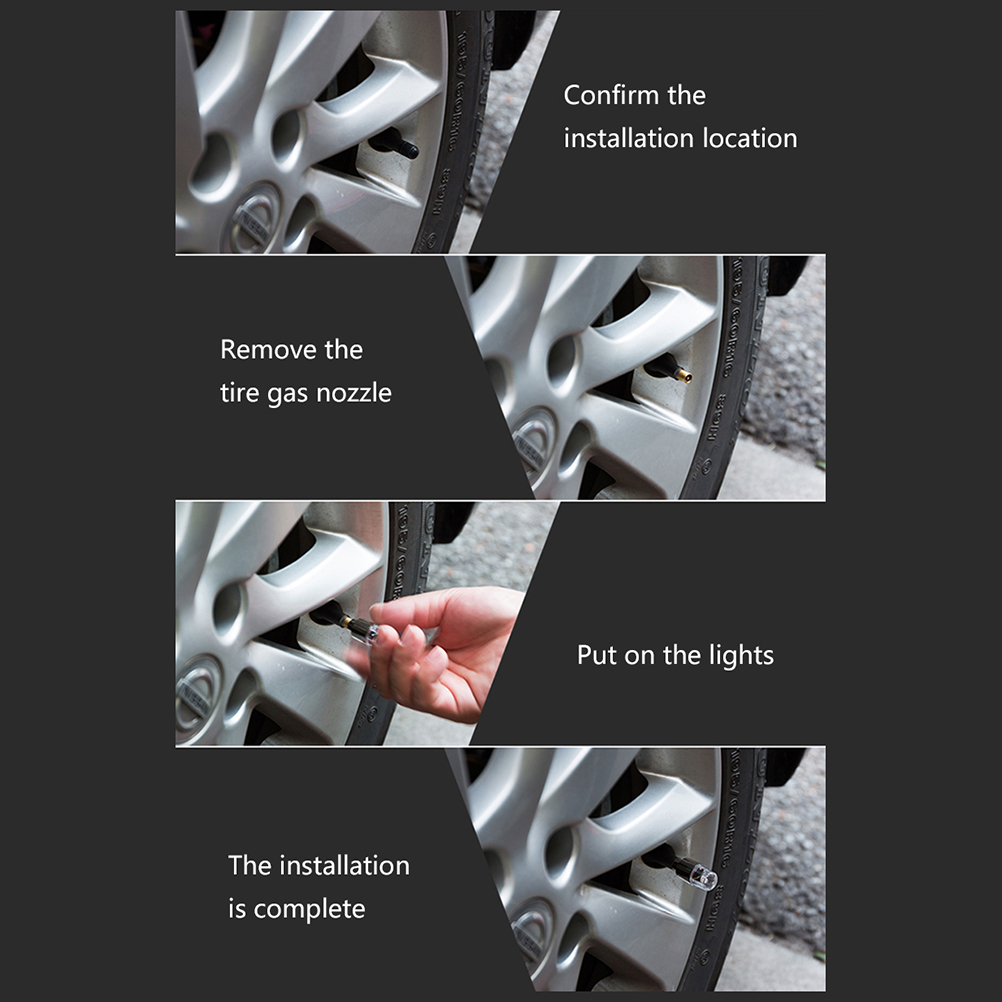 Confirm the installation location

Remove the tire gas nozzle

Put on the lights

The installation is complete