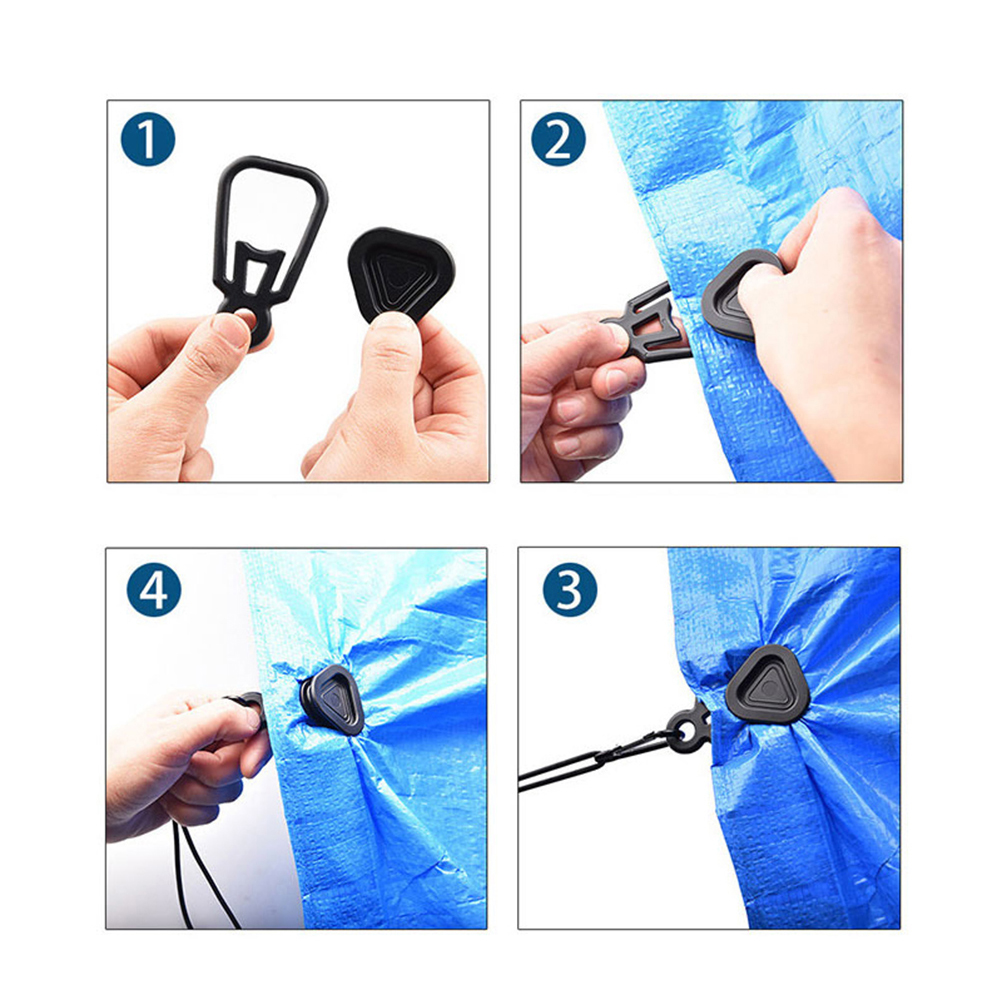 1

2

4

3