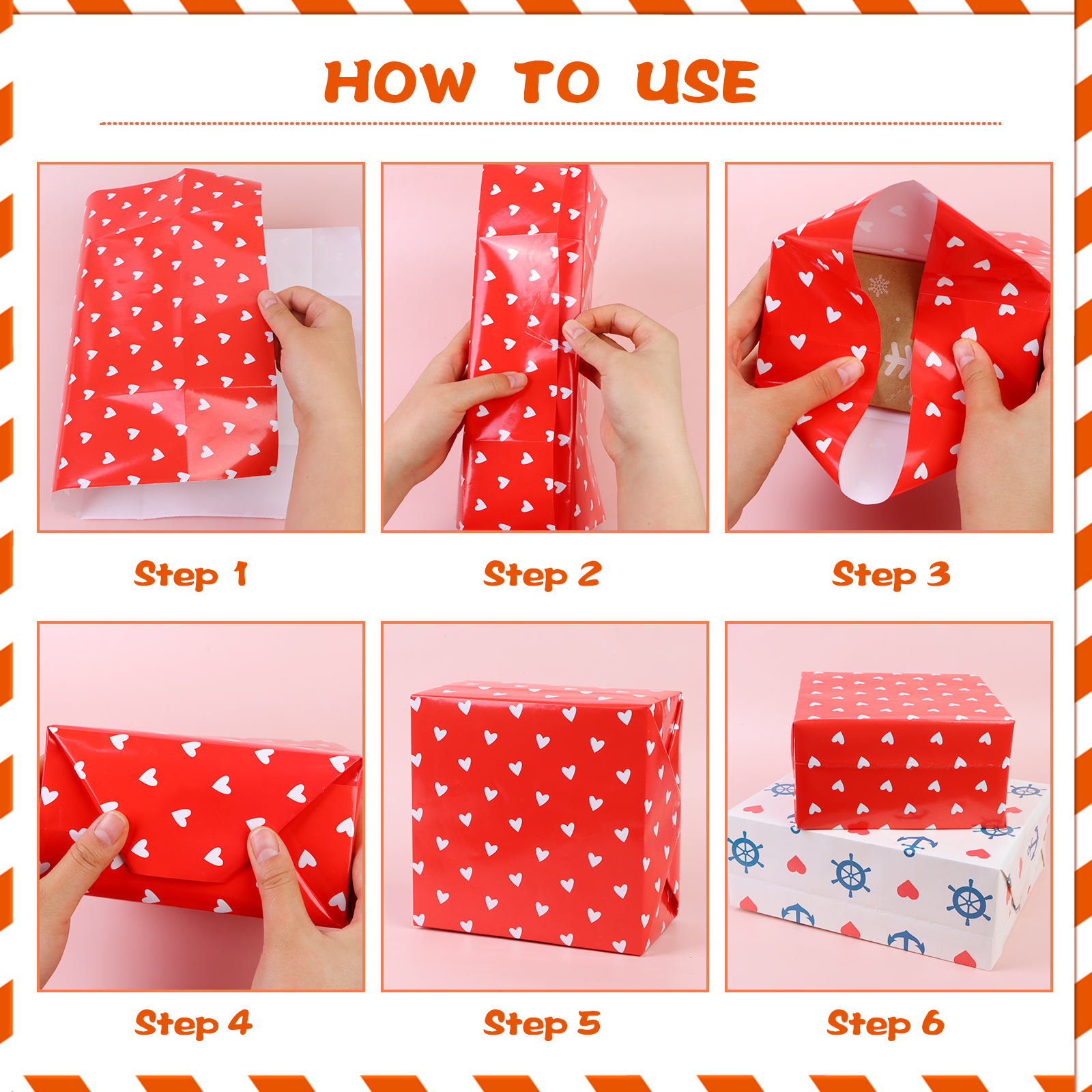 HOW TO USE

Step 1

Step 2

Step 3

Step 4

Step 5

Step 6