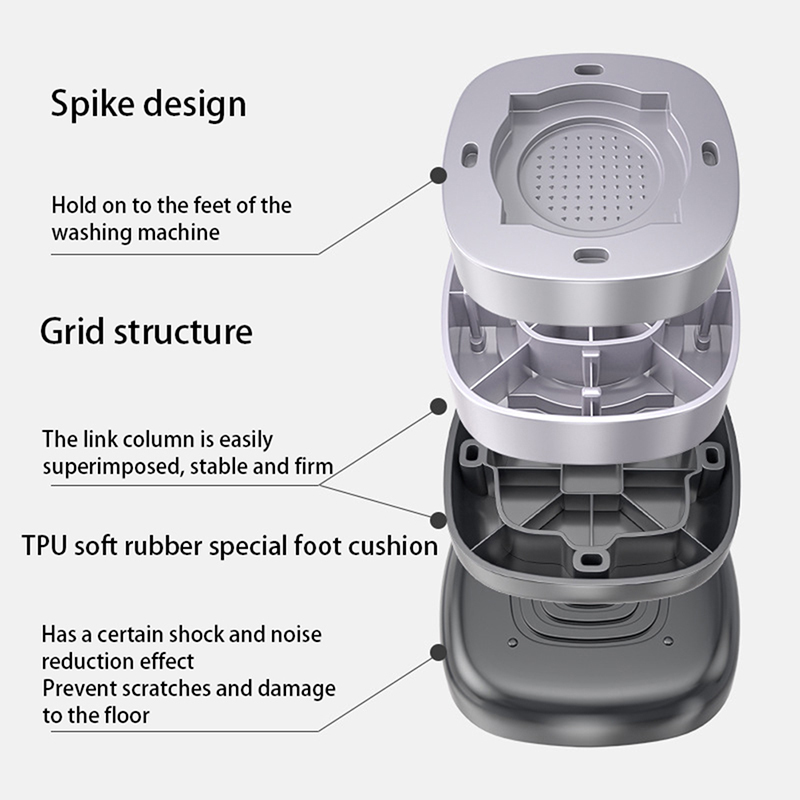 Spike design

Hold on to the feet of the washing machine

Grid structure

The link column is easily superimposed, stable and firm

TPU soft rubber special foot cushion

Has a certain shock and noise reduction effect
Prevent scratches and damage to the floor