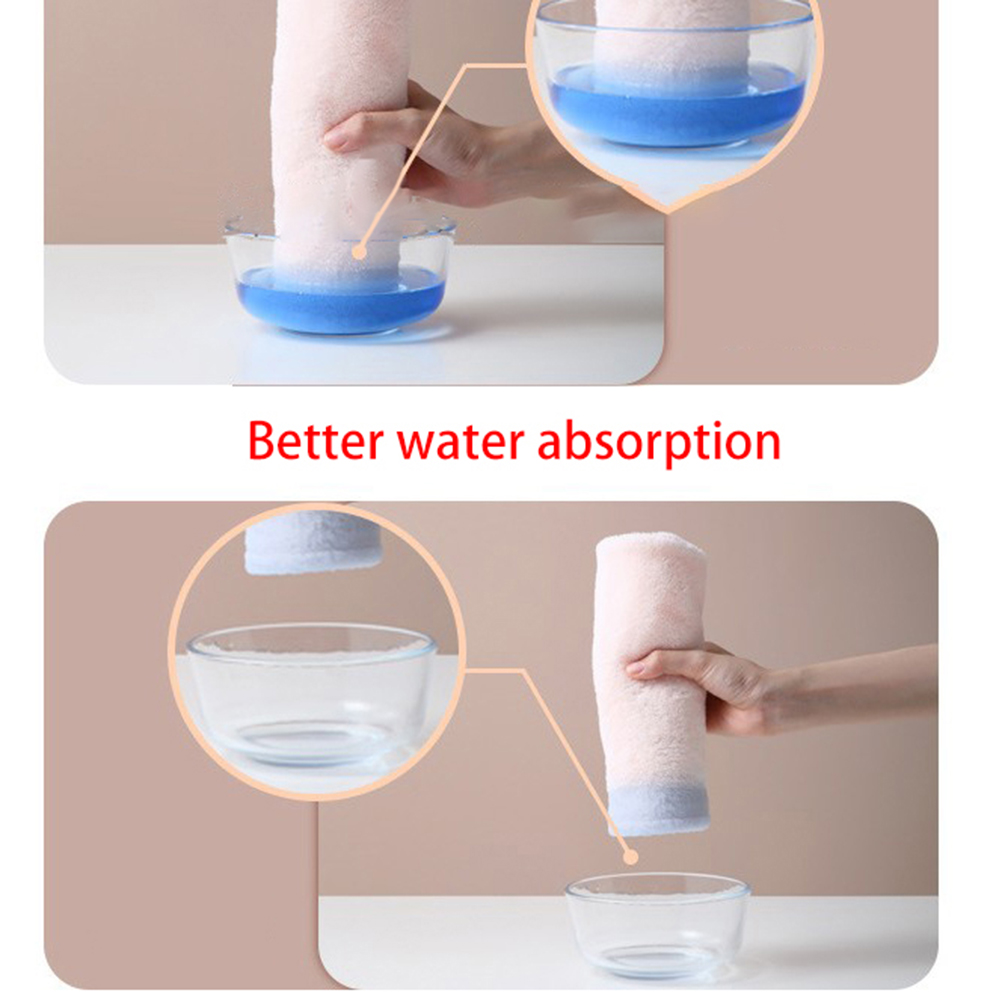 Better water absorption