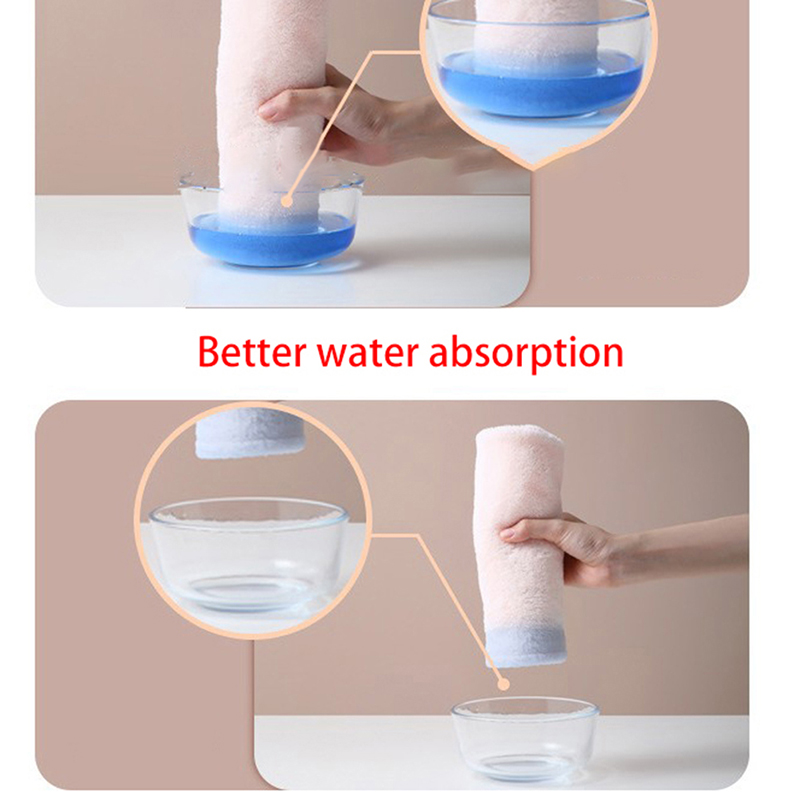 Better water absorption