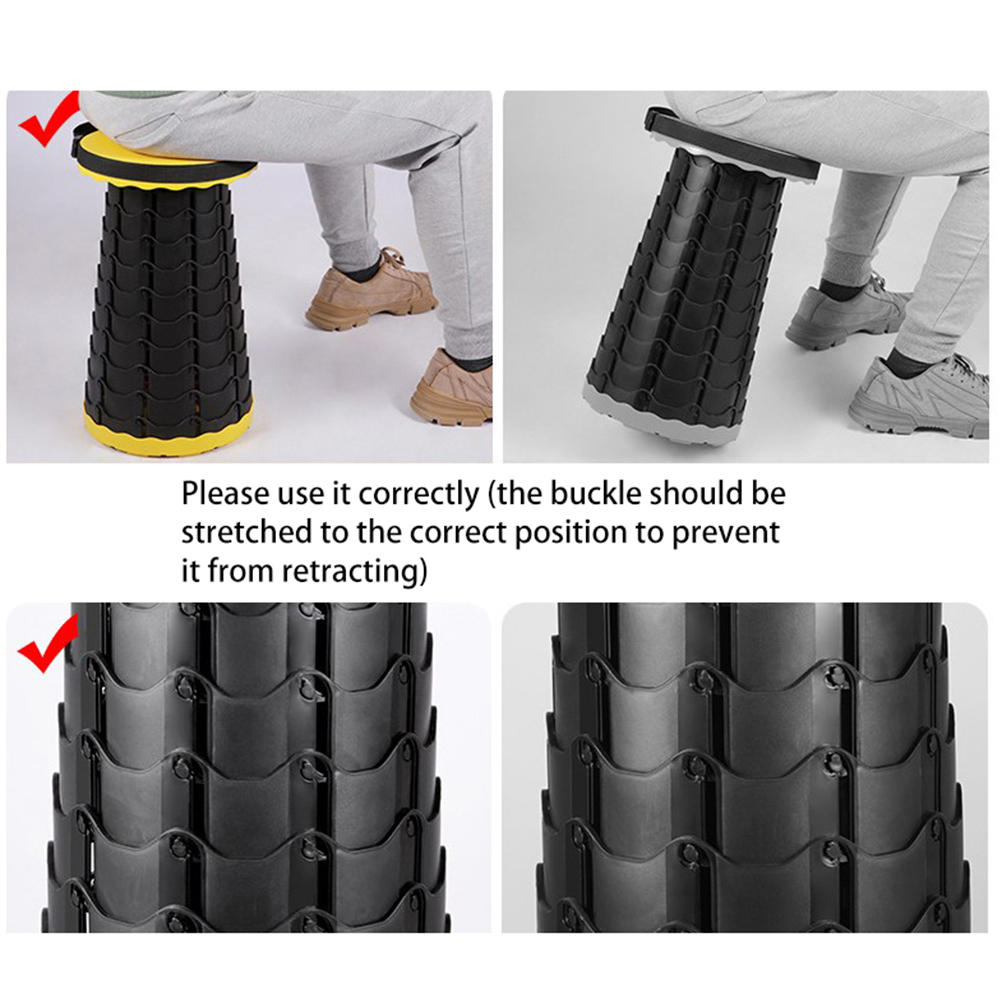 Please use it correctly (the buckle should be stretched to the correct position to prevent it from retracting)