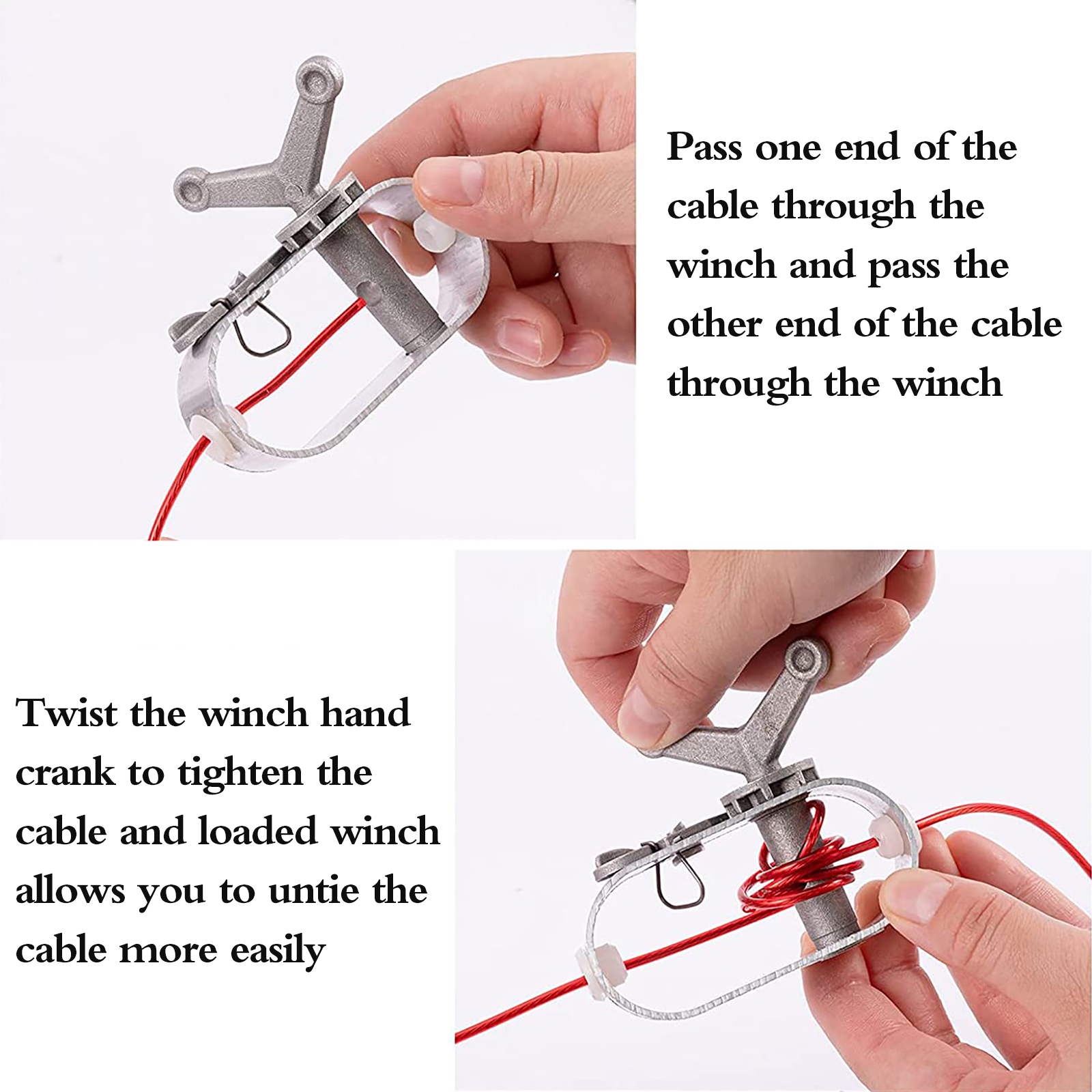 Pass one end of the cable through the winch and pass the other end of the cable through the winch

Twist the winch hand crank to tighten the cable and loaded winch allows you to untie the cable more easily