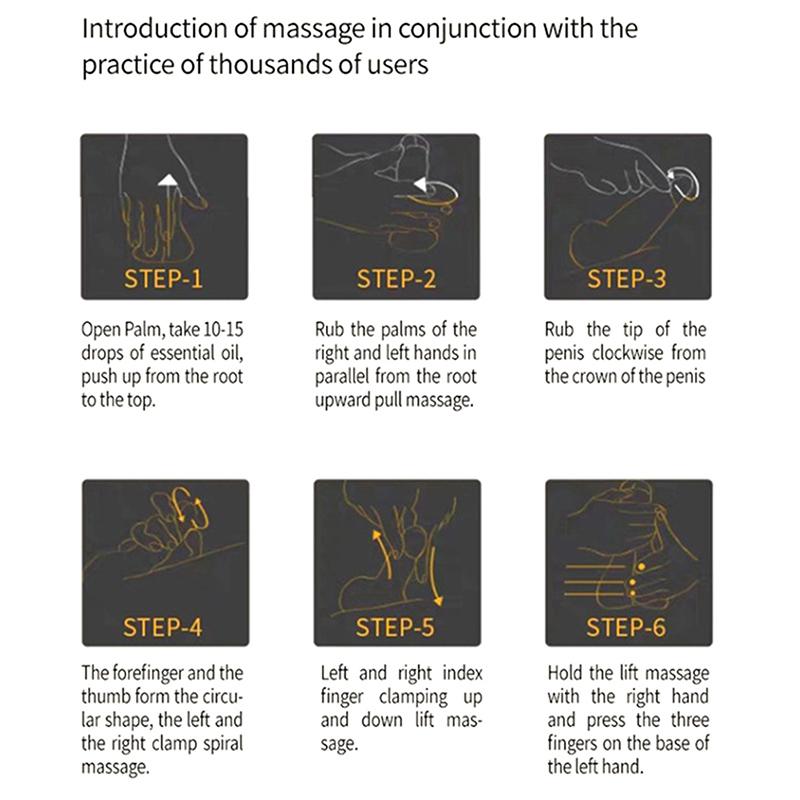 Introduction of massage in conjunction with the practice of thousands of users

STEP-1

Open Palm, take 10-15 drops of essential oil, push up from the root to the top.

STEP-2

Rub the palms of the right and left hands in parallel from the root upward pull massage.

STEP-3

Rub the tip of the penis clockwise from the crown of the penis

STEP-4

The forefinger and the thumb form the circular shape, the left and the right clamp spiral massage.

STEP-5

Left and right index finger clamping up and down lift massage.

STEP-6

Hold the lift massage with the right hand and press the three fingers on the base of the left hand.