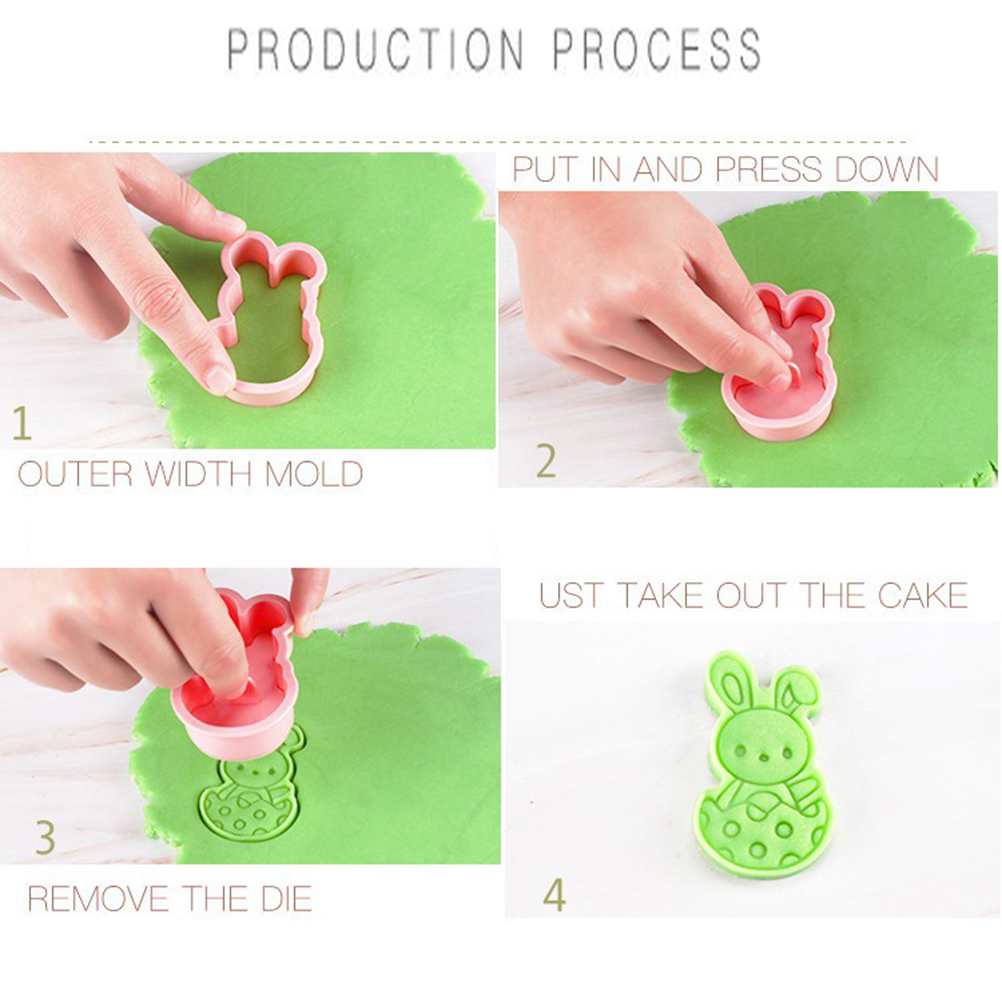 PRODUCTION PROCESS

1

OUTER WIDTH MOLD

PUT IN AND PRESS DOWN

2

3

REMOVE THE DIE

UST TAKE OUT THE CAKE

4