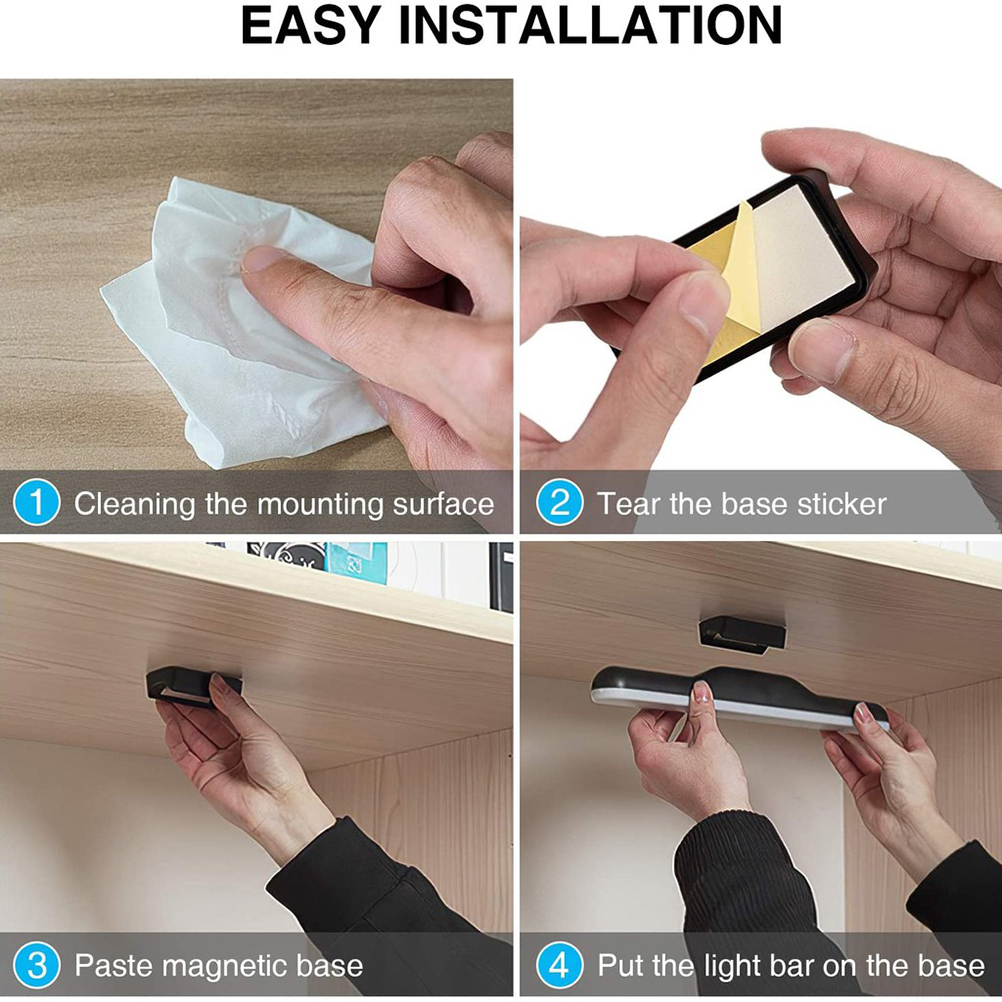 EASY INSTALLATION

1 Cleaning the mounting surface

2 Tear the base sticker

3 Paste magnetic base

4 Put the light bar on the base