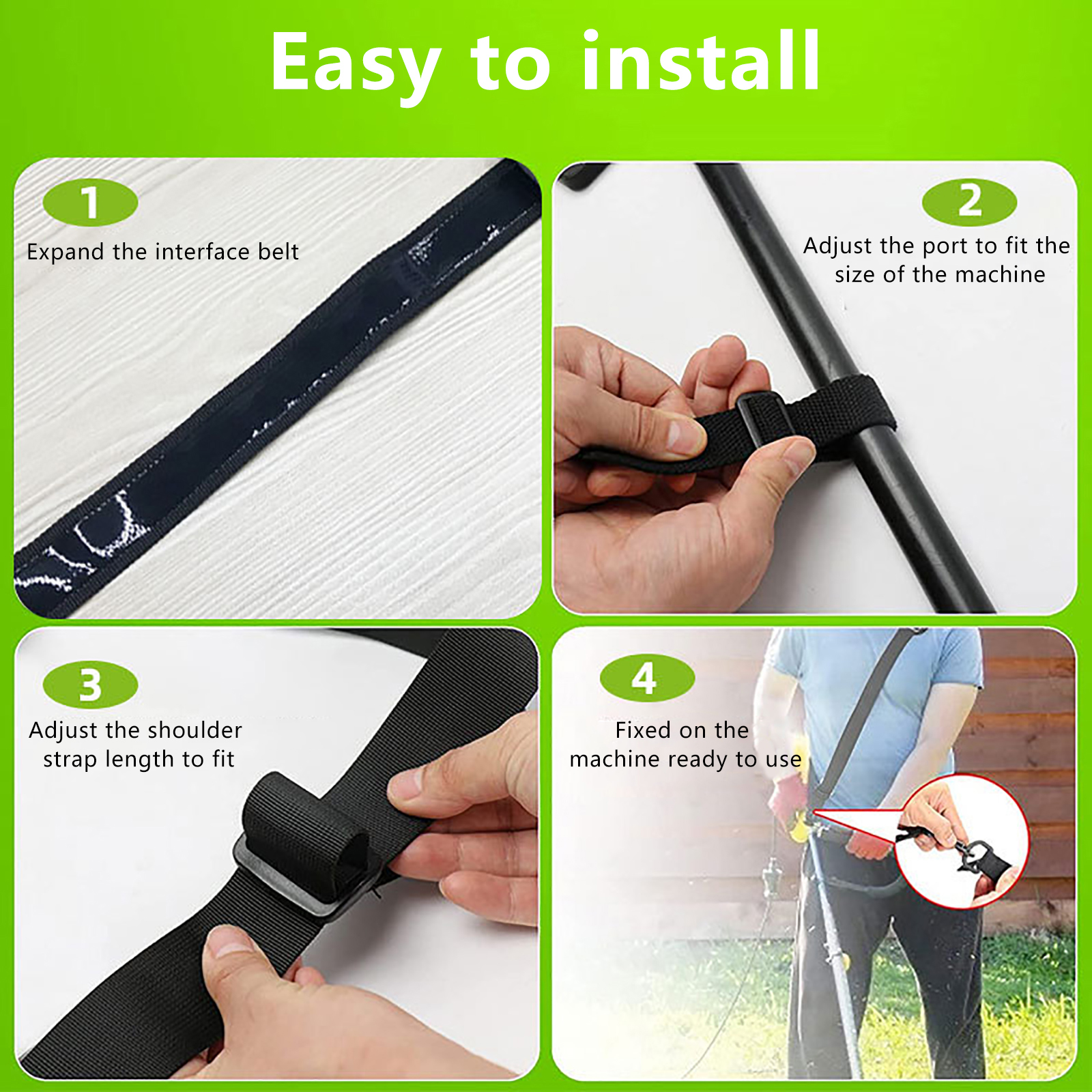 Easy to install

1
Expand the interface belt

2
Adjust the port to fit the size of the machine

3
Adjust the shoulder strap length to fit

4
Fixed on the machine ready to use