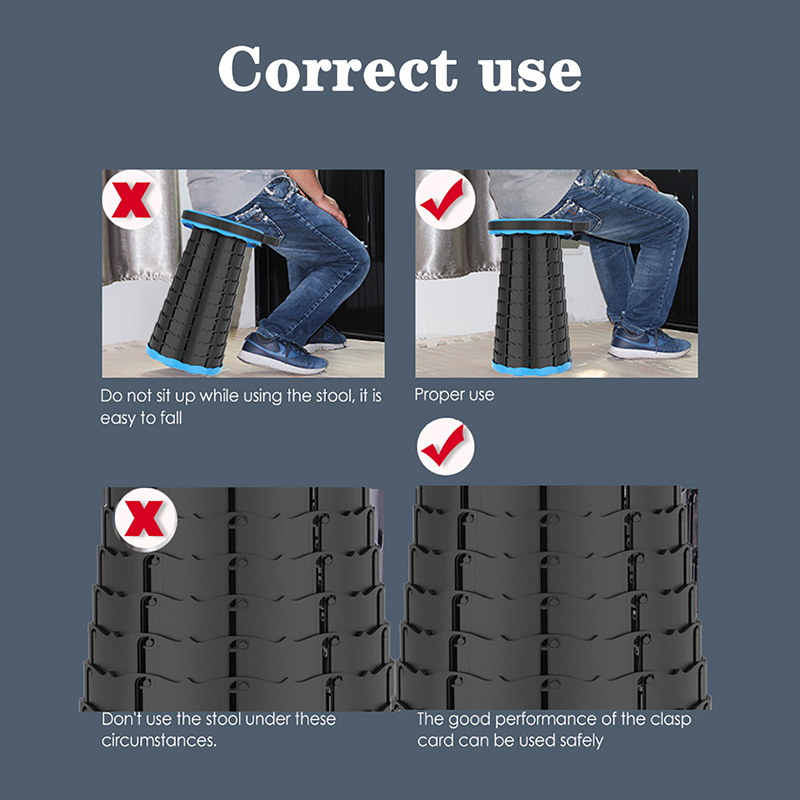 Correct use

Do not sit up while using the stool, it is easy to fall

Proper use

Don't use the stool under these circumstances.

The good performance of the clasp card can be used safely